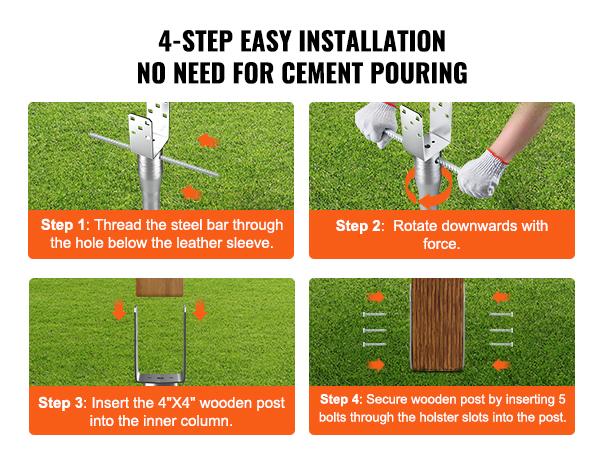 4-STEP EASY INSTALLATION
NO NEED FOR CEMENT POURING

Step 1: Thread the steel bar through the hole below the leather sleeve.

Step 2: Rotate downwards with force.

Step 3: Insert the 4"X4" wooden post into the inner column.

Step 4: Secure wooden post by inserting 5 bolts through the holster slots into the post.