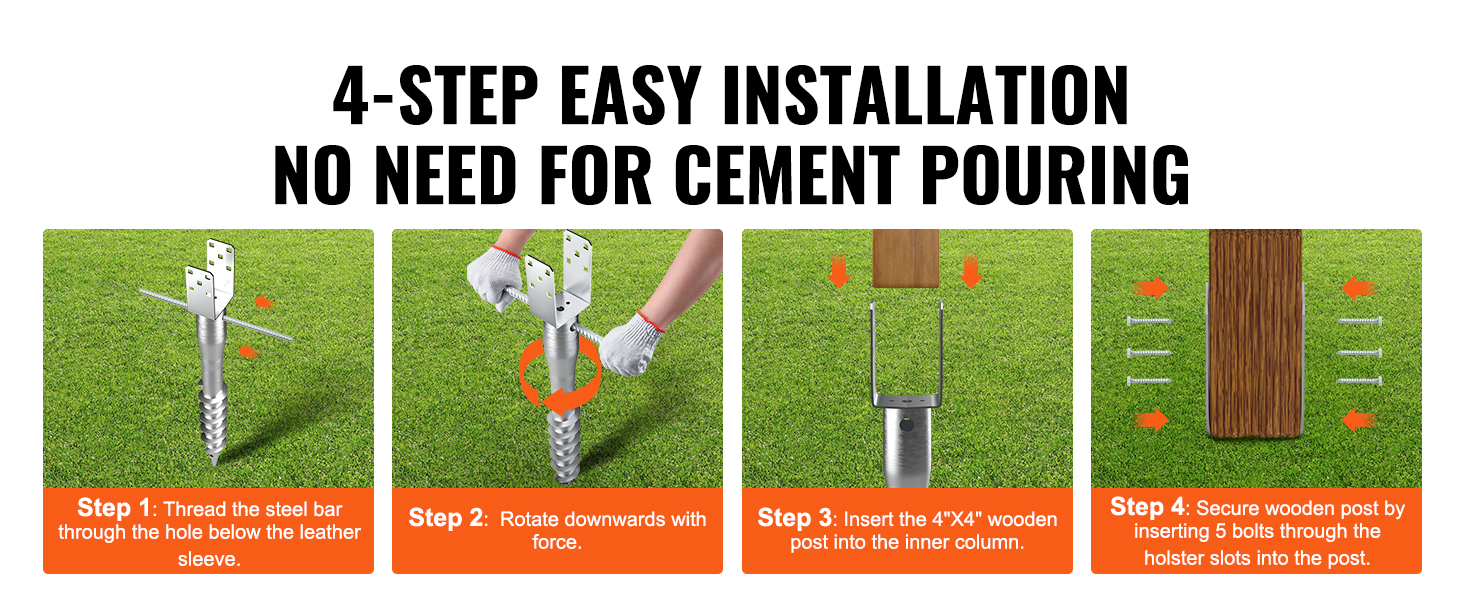 4-STEP EASY INSTALLATION
NO NEED FOR CEMENT POURING

Step 1: Thread the steel bar through the hole below the leather sleeve.

Step 2: Rotate downwards with force.

Step 3: Insert the 4"X4" wooden post into the inner column.

Step 4: Secure wooden post by inserting 5 bolts through the holster slots into the post.