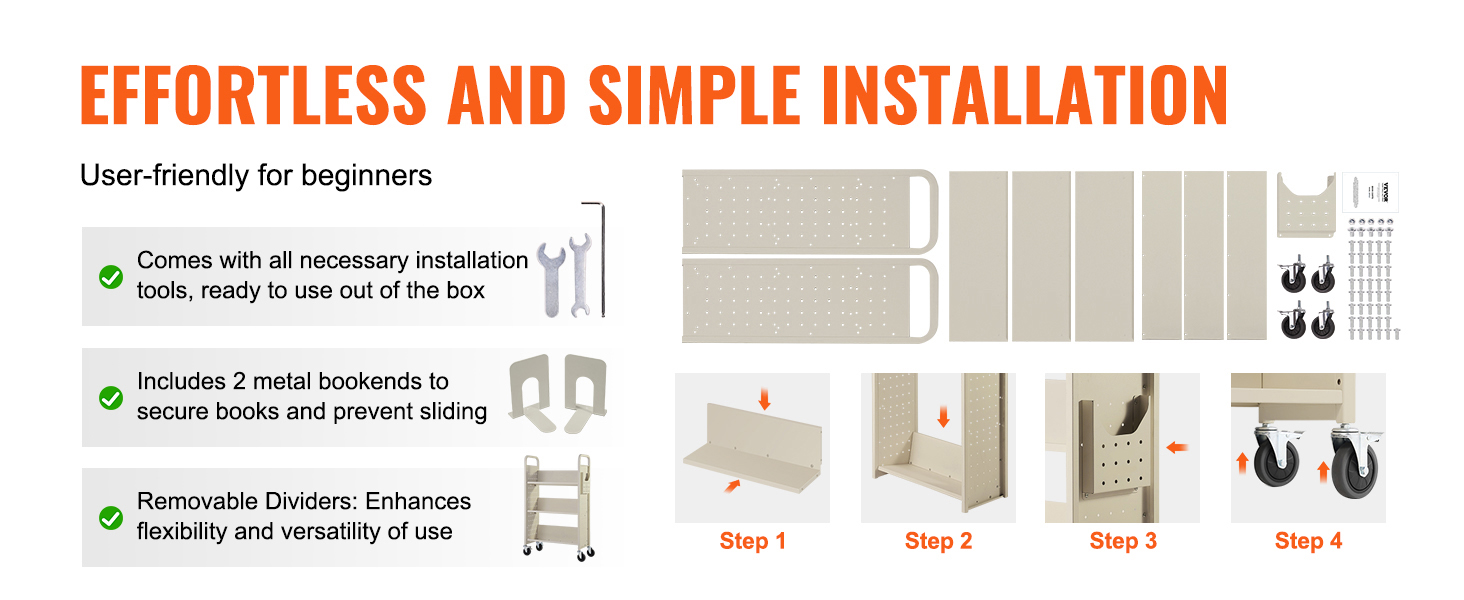 EFFORTLESS AND SIMPLE INSTALLATION

User-friendly for beginners

Comes with all necessary installation tools, ready to use out of the box

Includes 2 metal bookends to secure books and prevent sliding

Removable Dividers: Enhances flexibility and versatility of use

VEVOR

Step 1

Step 2

Step 3

Step 4