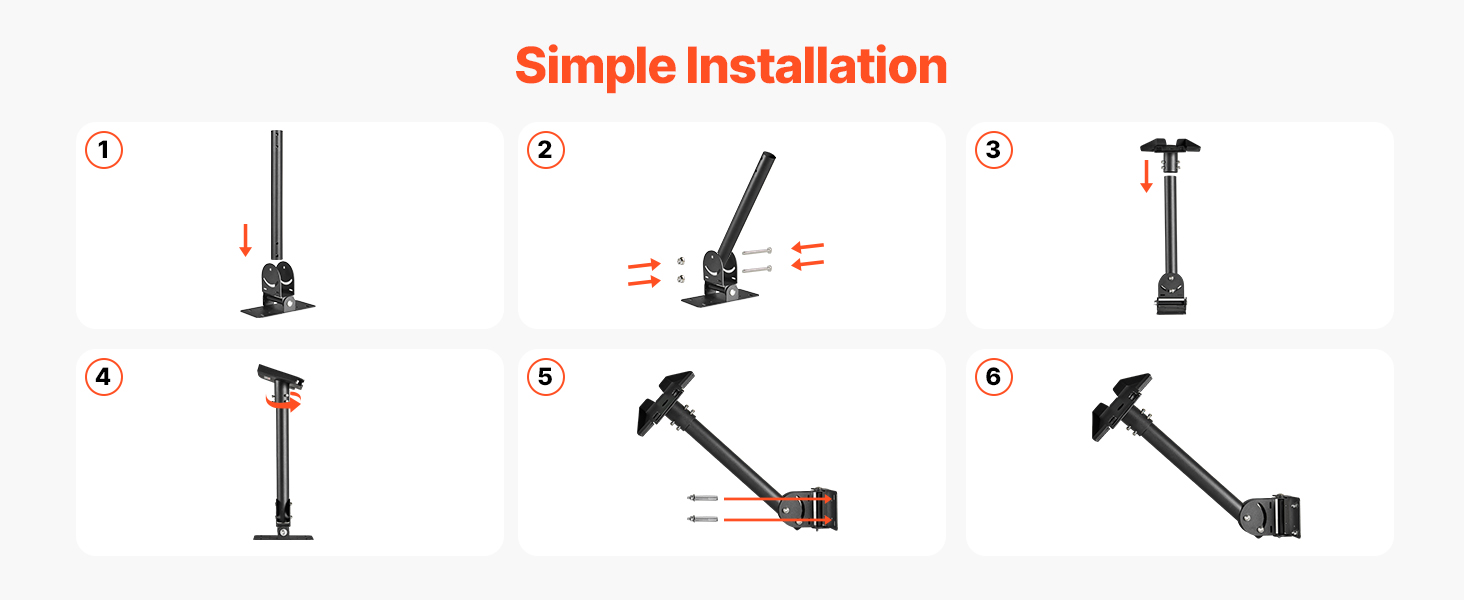 Simple Installation

1

2

3

4

5

6