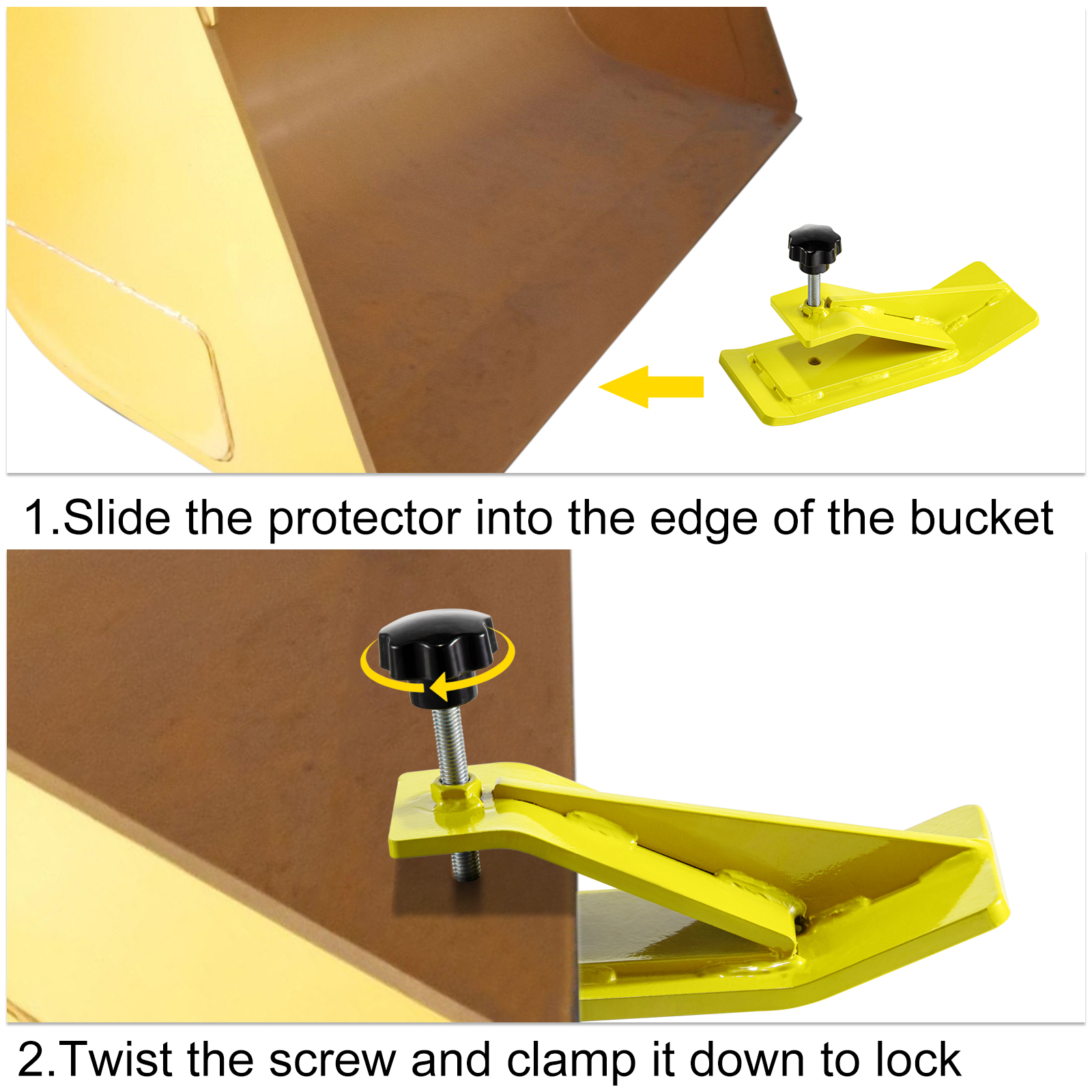 1.Slide the protector into the edge of the bucket

2.Twist the screw and clamp it down to lock