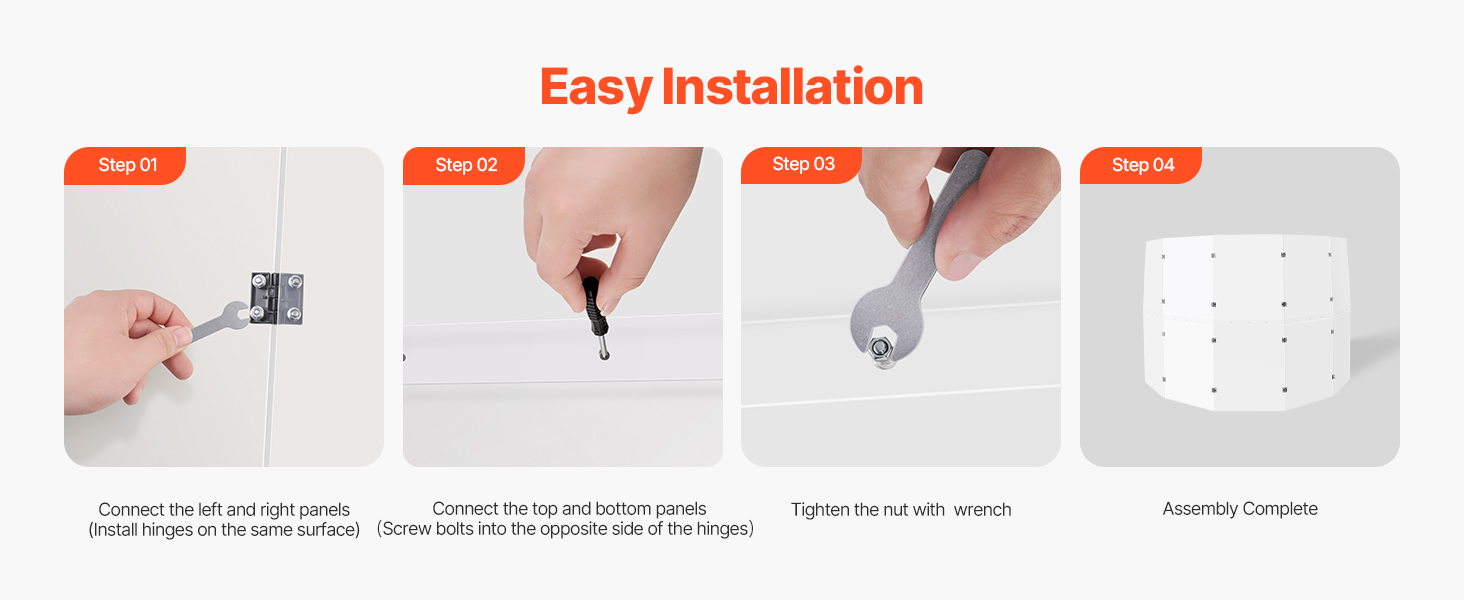 Easy Installation

Step 01

Connect the left and right panels
(Install hinges on the same surface)

Step 02

Connect the top and bottom panels
(Screw bolts into the opposite side of the hinges)

Step 03

Tighten the nut with wrench

Step 04

Assembly Complete