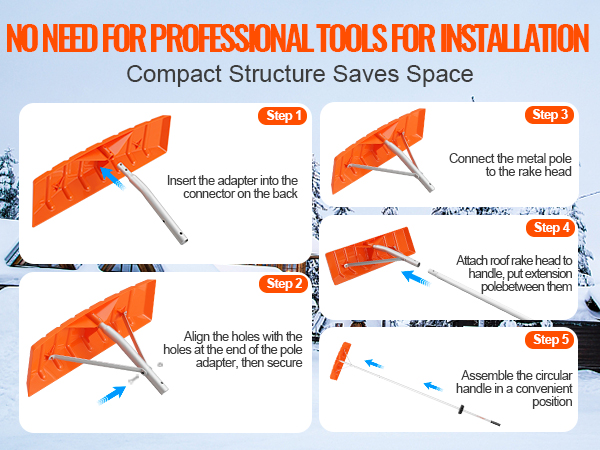 NO NEED FOR PROFESSIONAL TOOLS FOR INSTALLATION

Compact Structure Saves Space

Step 1

Insert the adapter into the connector on the back

Step 2

Align the holes with the holes at the end of the pole adapter, then secure

Step 3

Connect the metal pole to the rake head

Step 4

Attach roof rake head to handle, put extension polebetween them

Step 5

Assemble the circular handle in a convenient position