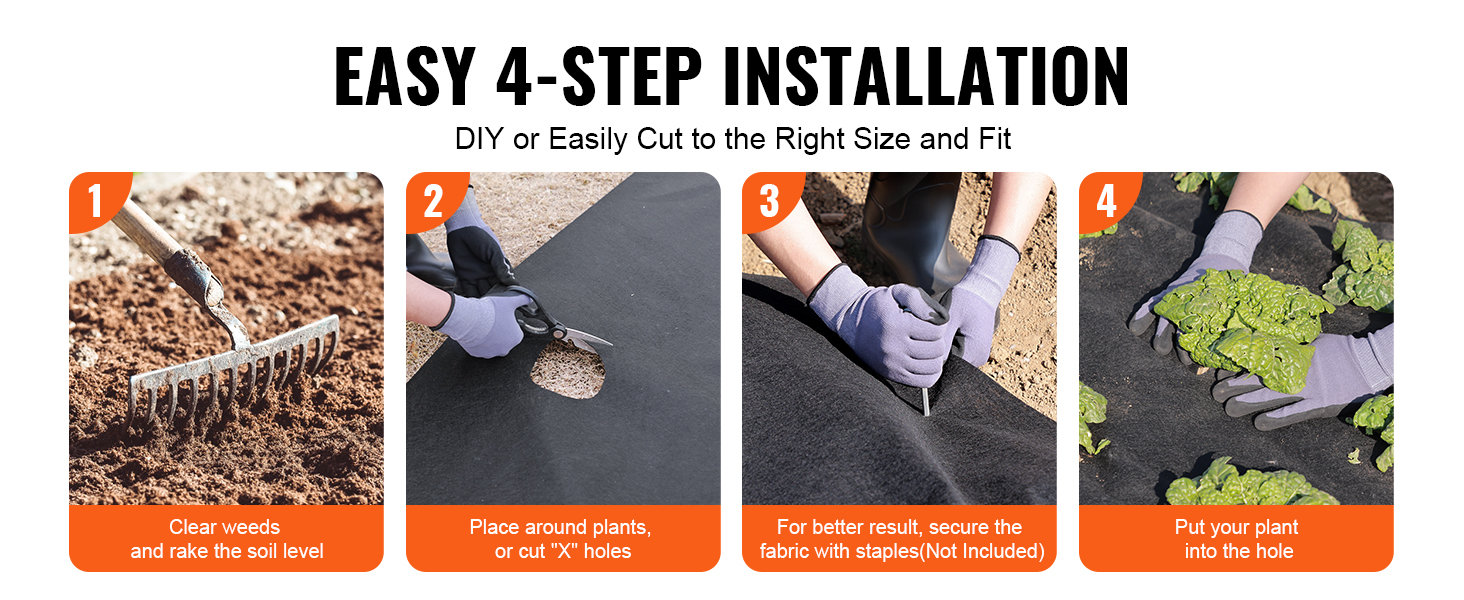 EASY 4-STEP INSTALLATION

DIY or Easily Cut to the Right Size and Fit

1

Clear weeds and rake the soil level

2

Place around plants, or cut "X" holes

3

For better result, secure the fabric with staples(Not Included)

4

Put your plant into the hole