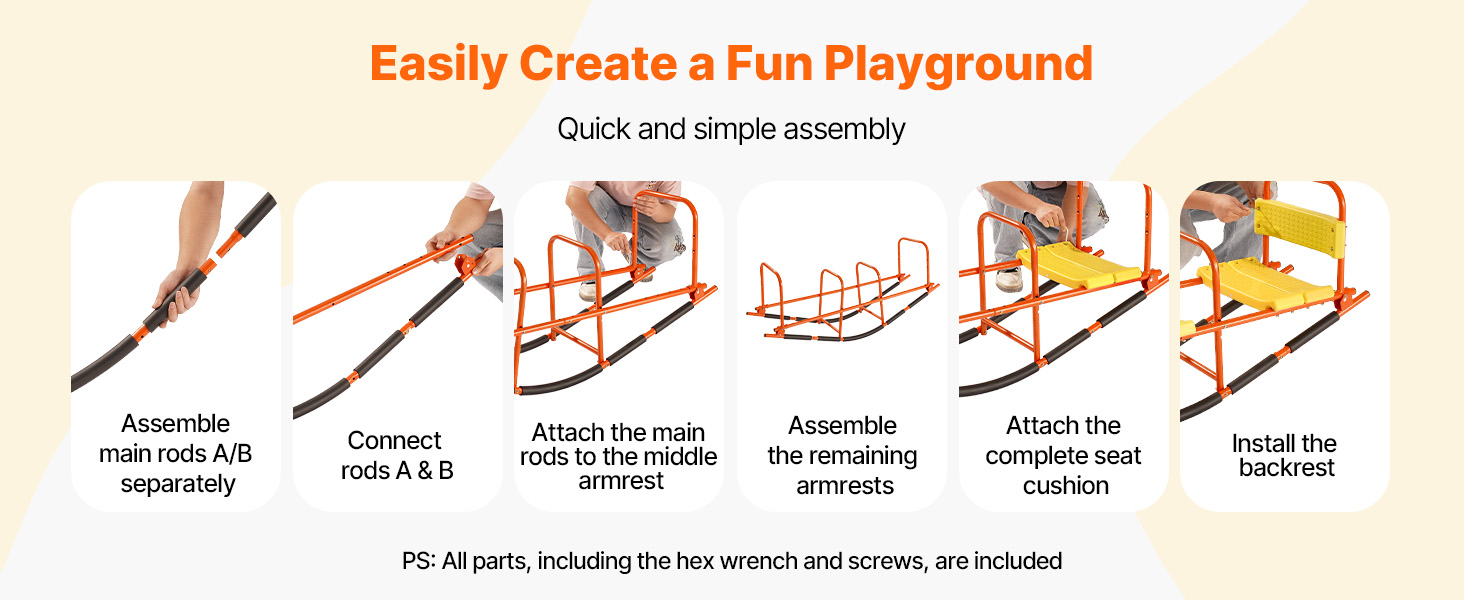 Easily Create a Fun Playground

Quick and simple assembly

Assemble main rods A/B separately

Connect rods A & B

Attach the main rods to the middle armrest

Assemble the remaining armrests

Attach the complete seat cushion

Install the backrest

PS: All parts, including the hex wrench and screws, are included