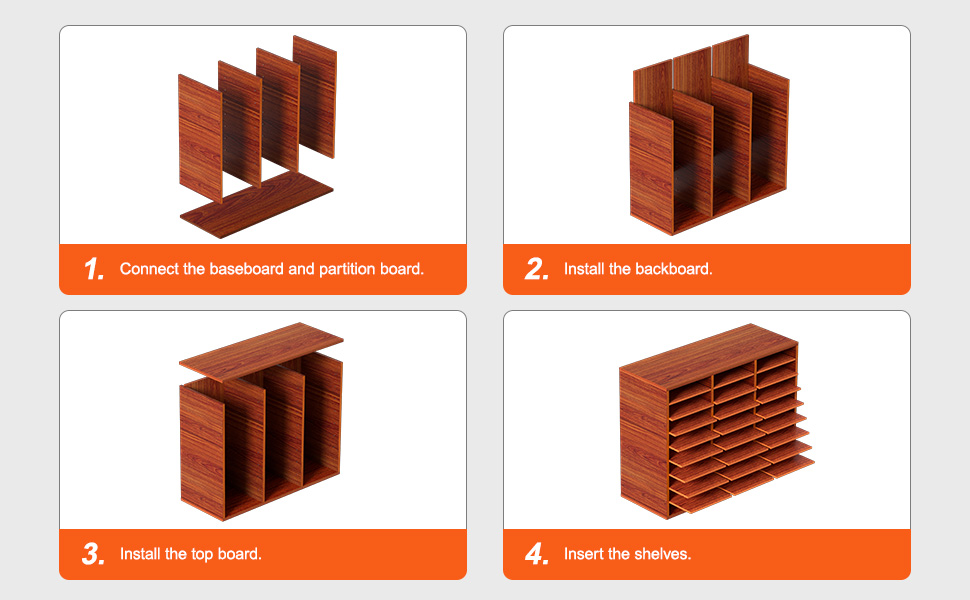 1. Connect the baseboard and partition board.

2. Install the backboard.

3. Install the top board.

4. Insert the shelves.