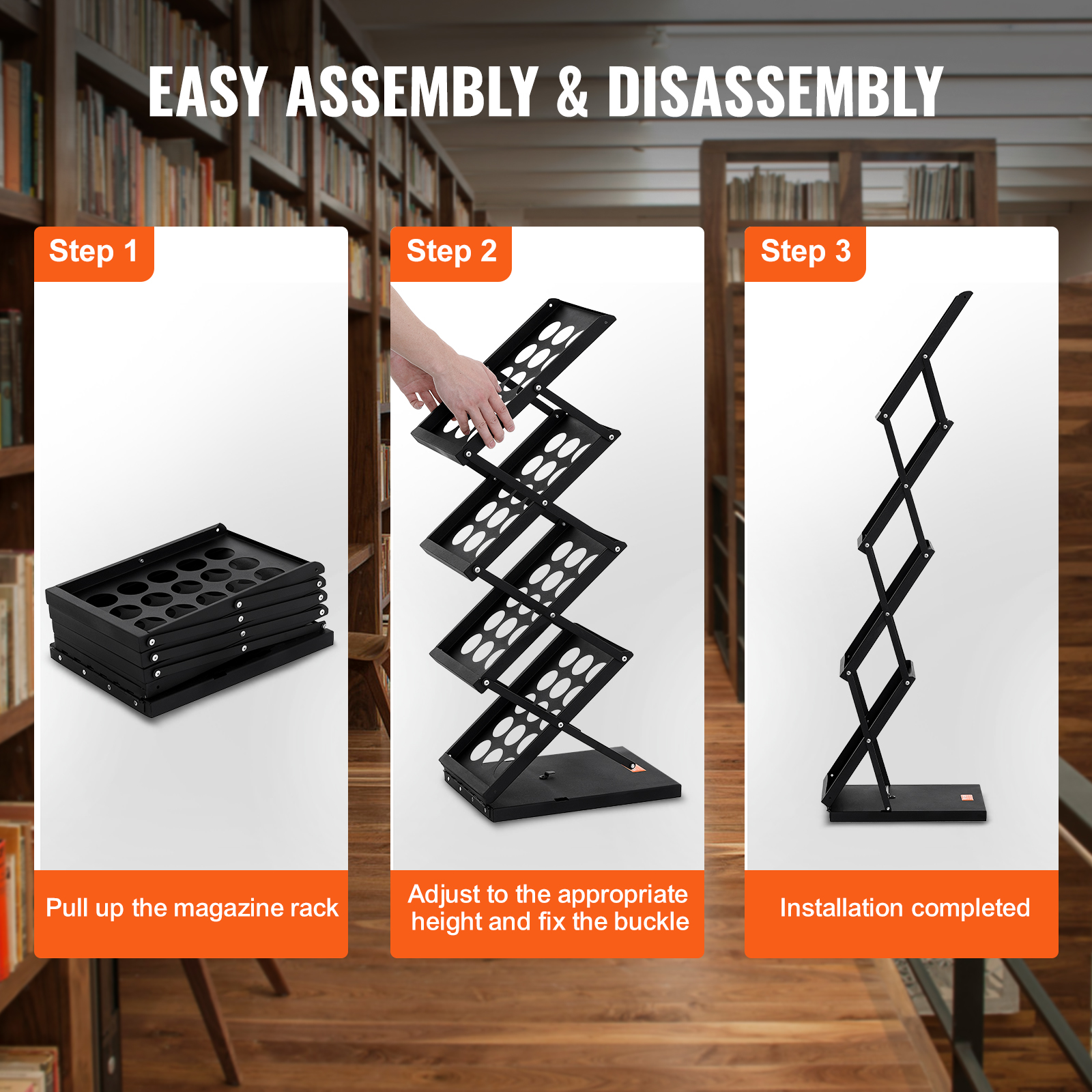 EASY ASSEMBLY & DISASSEMBLY

Step 1

Pull up the magazine rack

Step 2

Adjust to the appropriate height and fix the buckle

Step 3

Installation completed