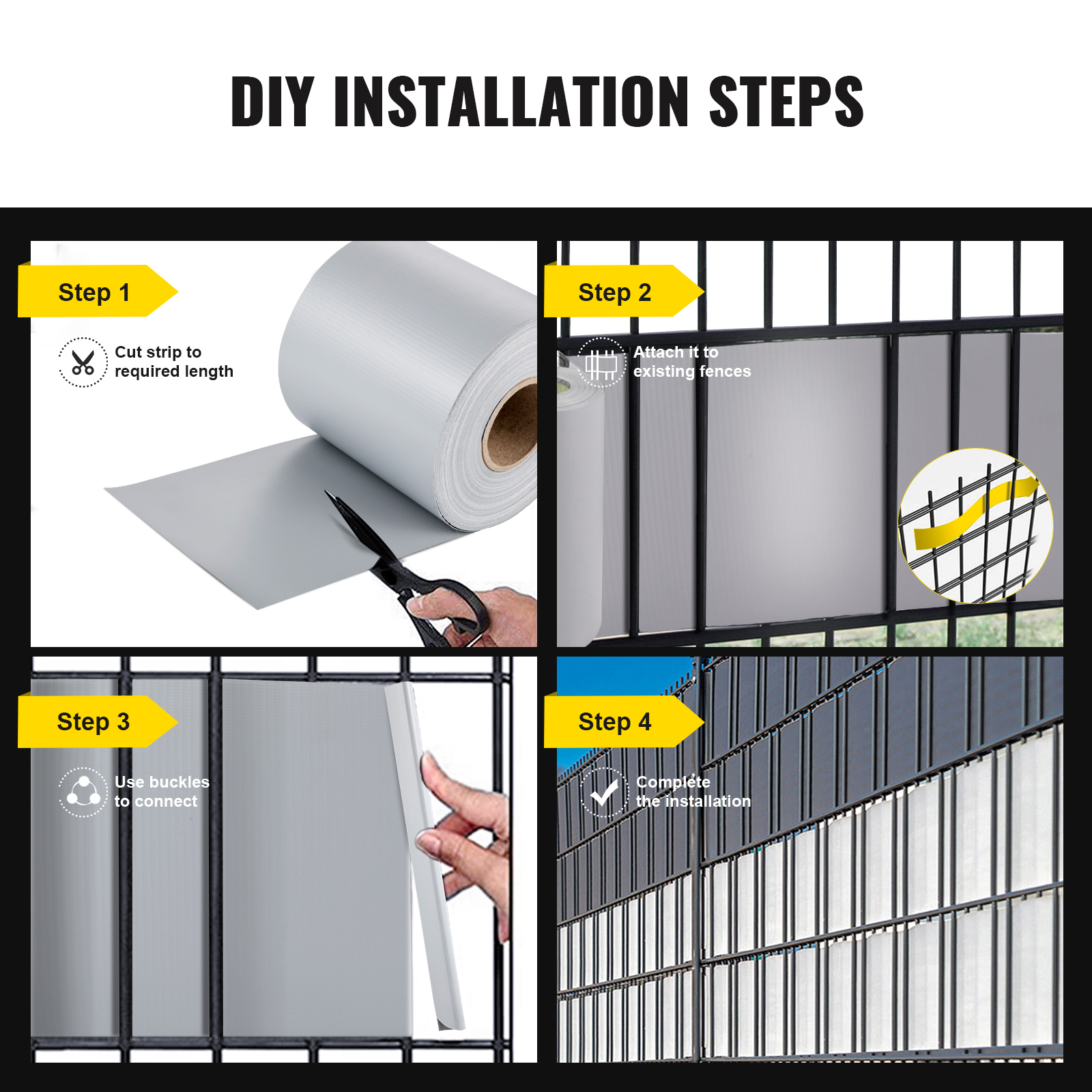 DIY INSTALLATION STEPS

Step 1

Cut strip to required length

Step 2

Attach it to existing fences

Step 3

Use buckles to connect

Step 4

Complete the installation