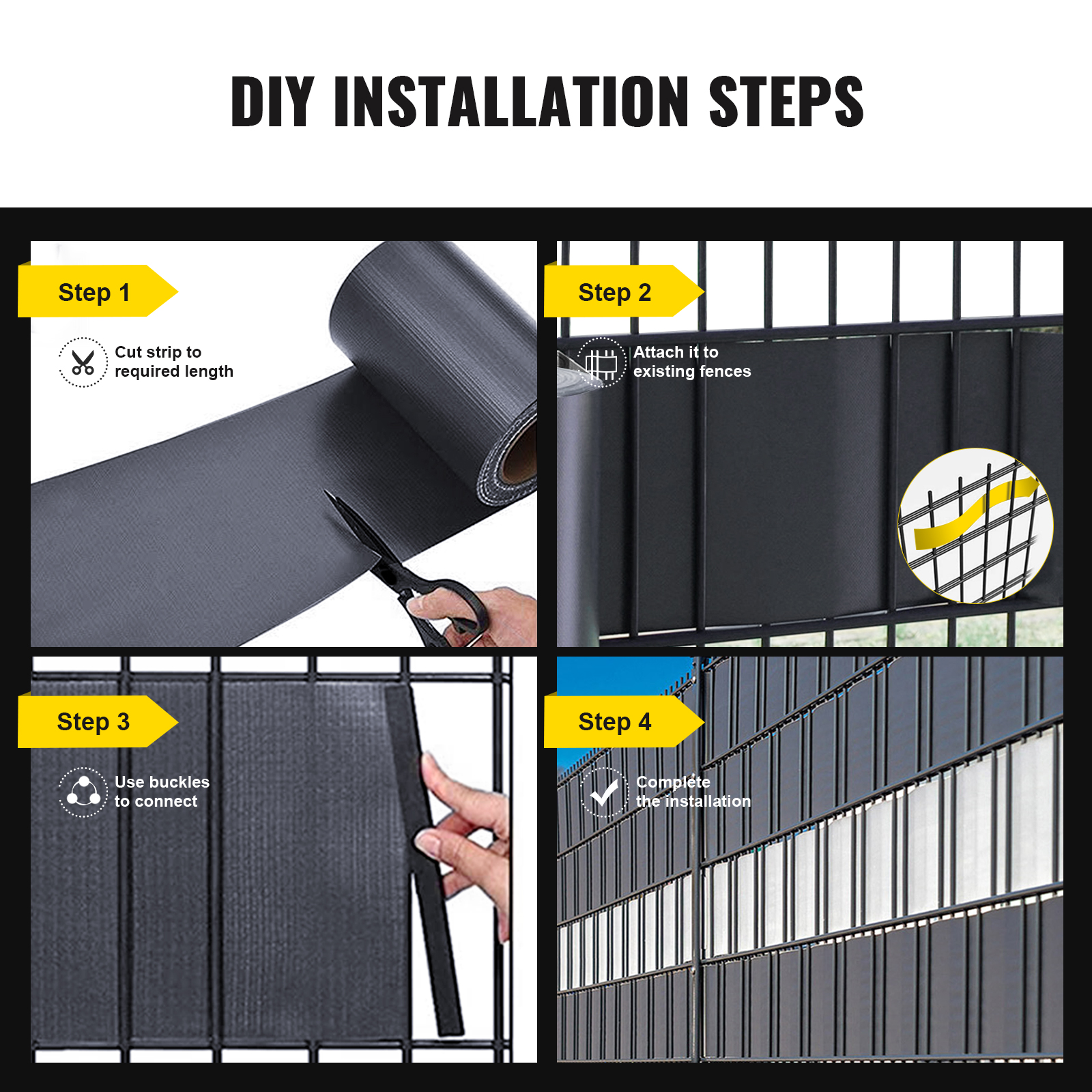 DIY INSTALLATION STEPS

Step 1

Cut strip to required length

Step 2

Attach it to existing fences

Step 3

Use buckles to connect

Step 4

Complete the installation