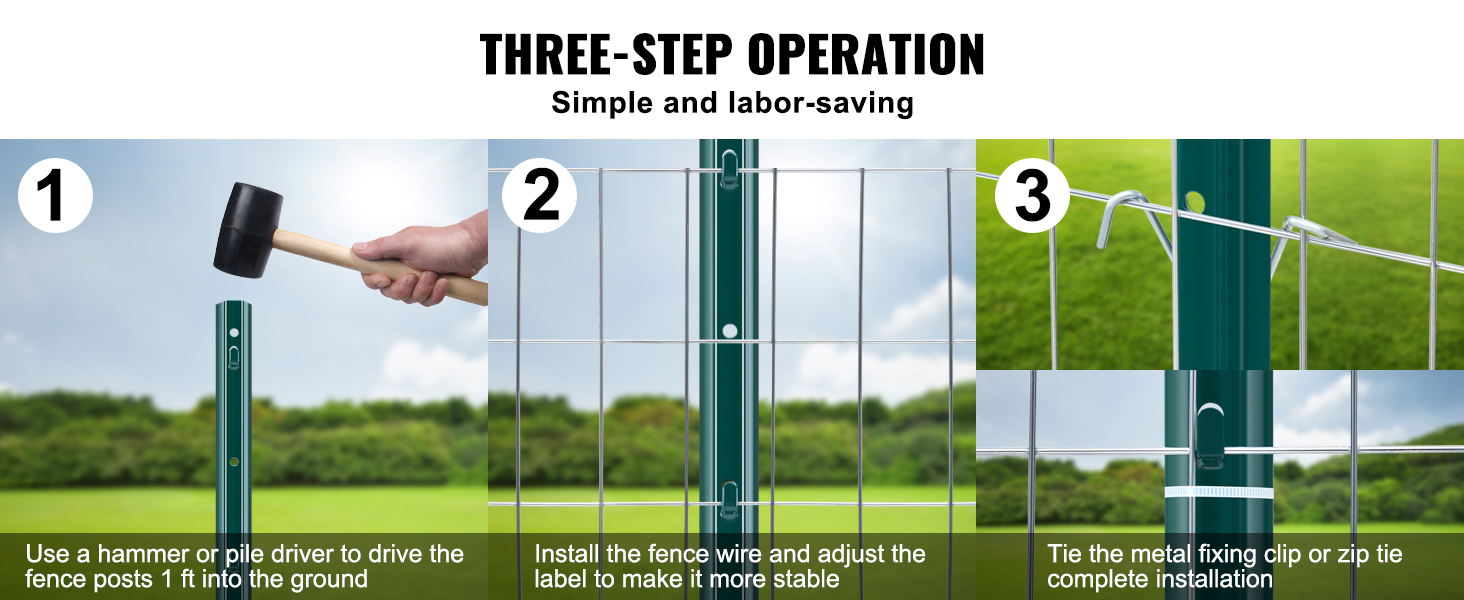 THREE-STEP OPERATION
Simple and labor-saving

1
Use a hammer or pile driver to drive the fence posts 1 ft into the ground

2
Install the fence wire and adjust the label to make it more stable

3
Tie the metal fixing clip or zip tie complete installation