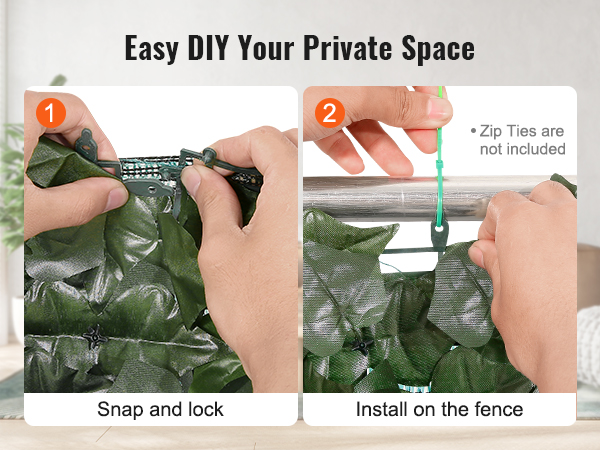 Easy DIY Your Private Space

1

Snap and lock

2

• Zip Ties are not included

Install on the fence