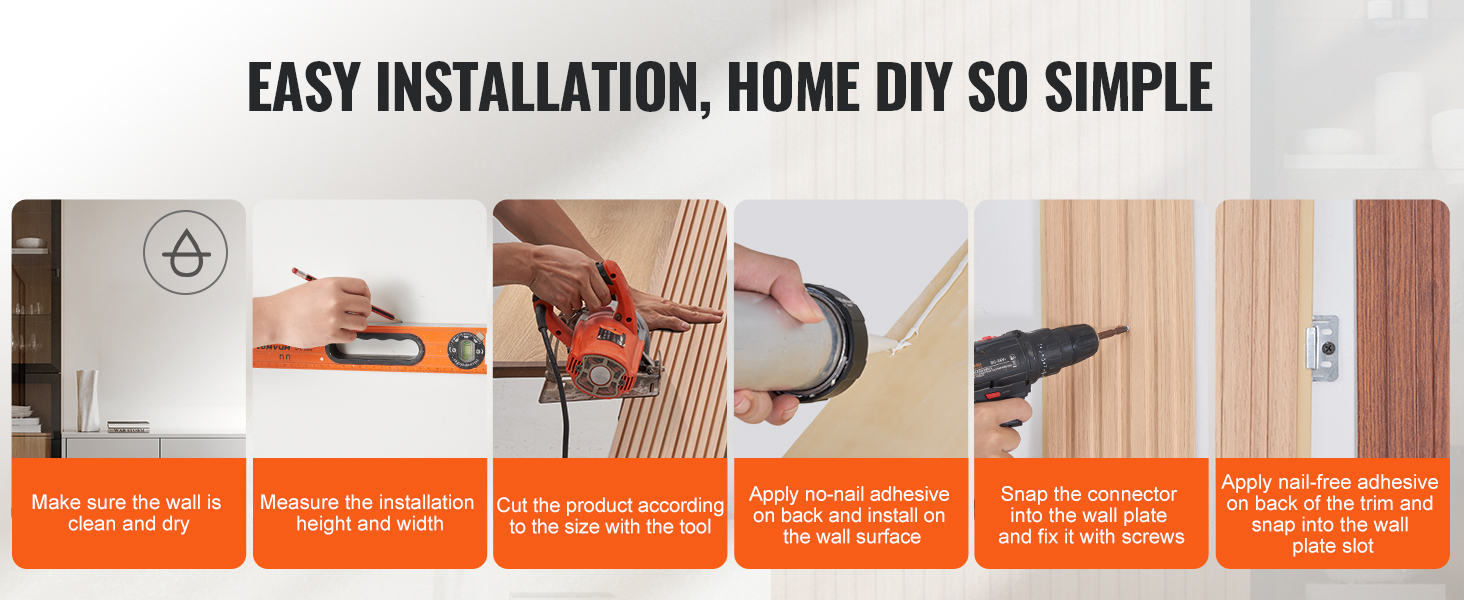 EASY INSTALLATION, HOME DIY SO SIMPLE

Make sure the wall is clean and dry

Measure the installation height and width

Cut the product according to the size with the tool

Apply no-nail adhesive on back and install on the wall surface

Snap the connector into the wall plate and fix it with screws

Apply nail-free adhesive on back of the trim and snap into the wall plate slot