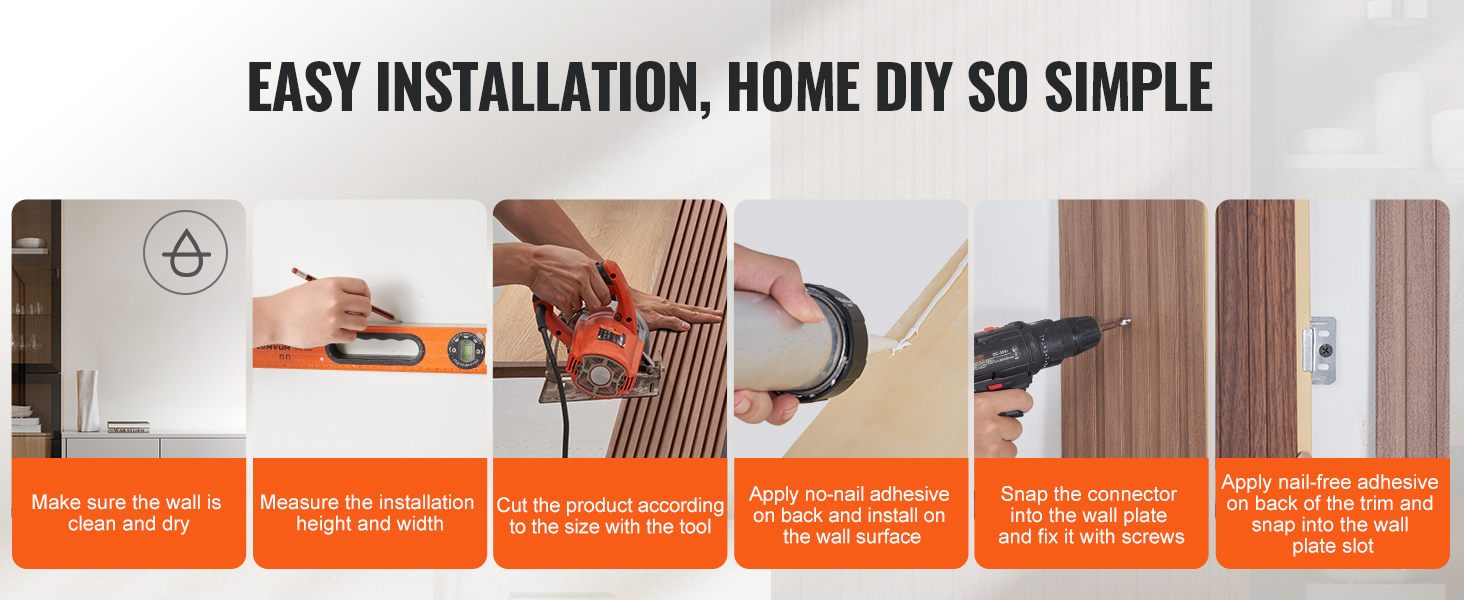 EASY INSTALLATION, HOME DIY SO SIMPLE

Make sure the wall is clean and dry

Measure the installation height and width

Cut the product according to the size with the tool

Apply no-nail adhesive on back and install on the wall surface

Snap the connector into the wall plate and fix it with screws

Apply nail-free adhesive on back of the trim and snap into the wall plate slot