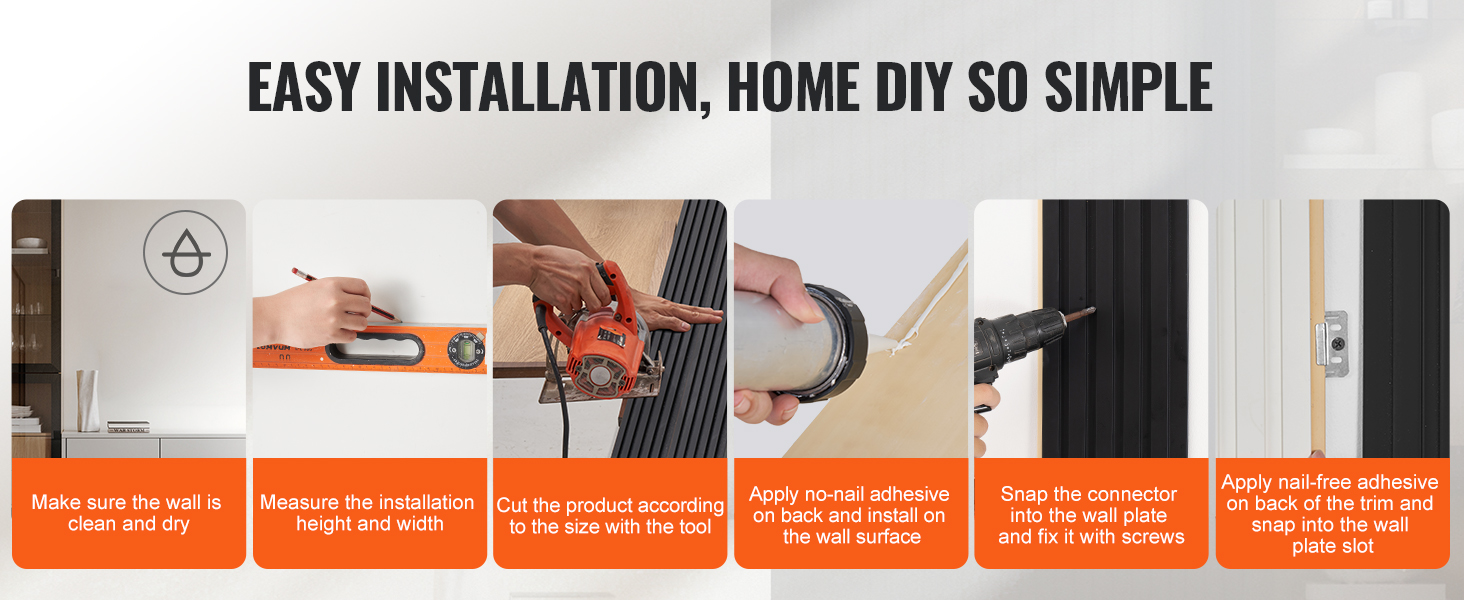 EASY INSTALLATION, HOME DIY SO SIMPLE

Make sure the wall is clean and dry

Measure the installation height and width

Cut the product according to the size with the tool

Apply no-nail adhesive on back and install on the wall surface

Snap the connector into the wall plate and fix it with screws

Apply nail-free adhesive on back of the trim and snap into the wall plate slot