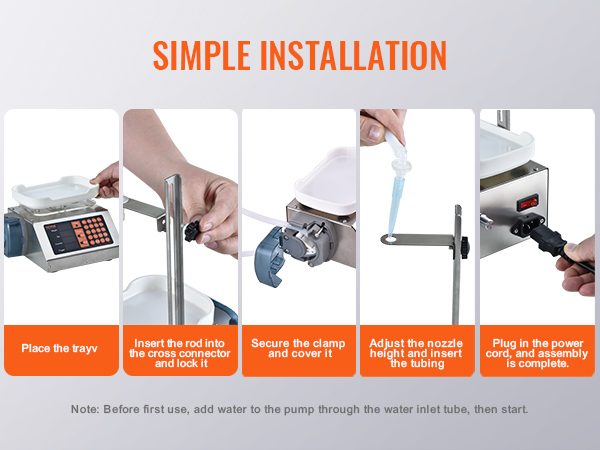 SIMPLE INSTALLATION

Place the trayv

Insert the rod into the cross connector and lock it

Secure the clamp and cover it

Adjust the nozzle height and insert the tubing

Plug in the power cord, and assembly is complete.

Note: Before first use, add water to the pump through the water inlet tube, then start.