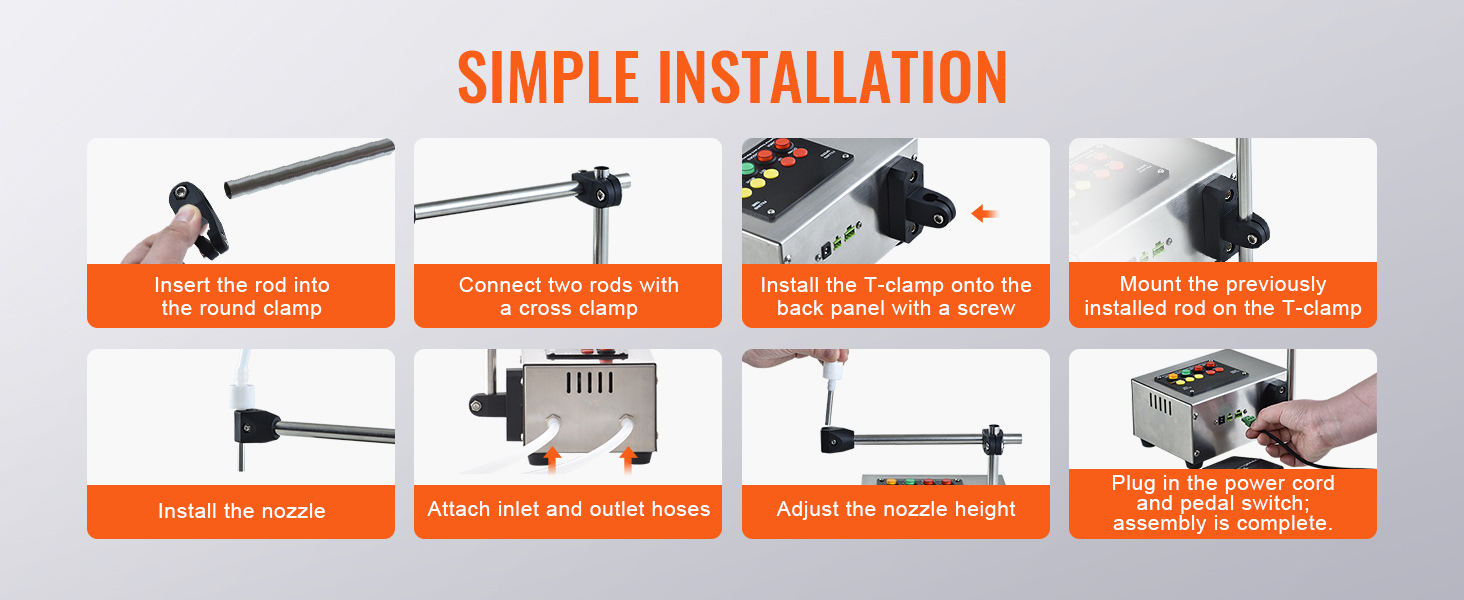 SIMPLE INSTALLATION

Insert the rod into the round clamp

Connect two rods with a cross clamp

Install the T-clamp onto the back panel with a screw

Mount the previously installed rod on the T-clamp

Install the nozzle

Attach inlet and outlet hoses

Adjust the nozzle height

Plug in the power cord and pedal switch; assembly is complete.