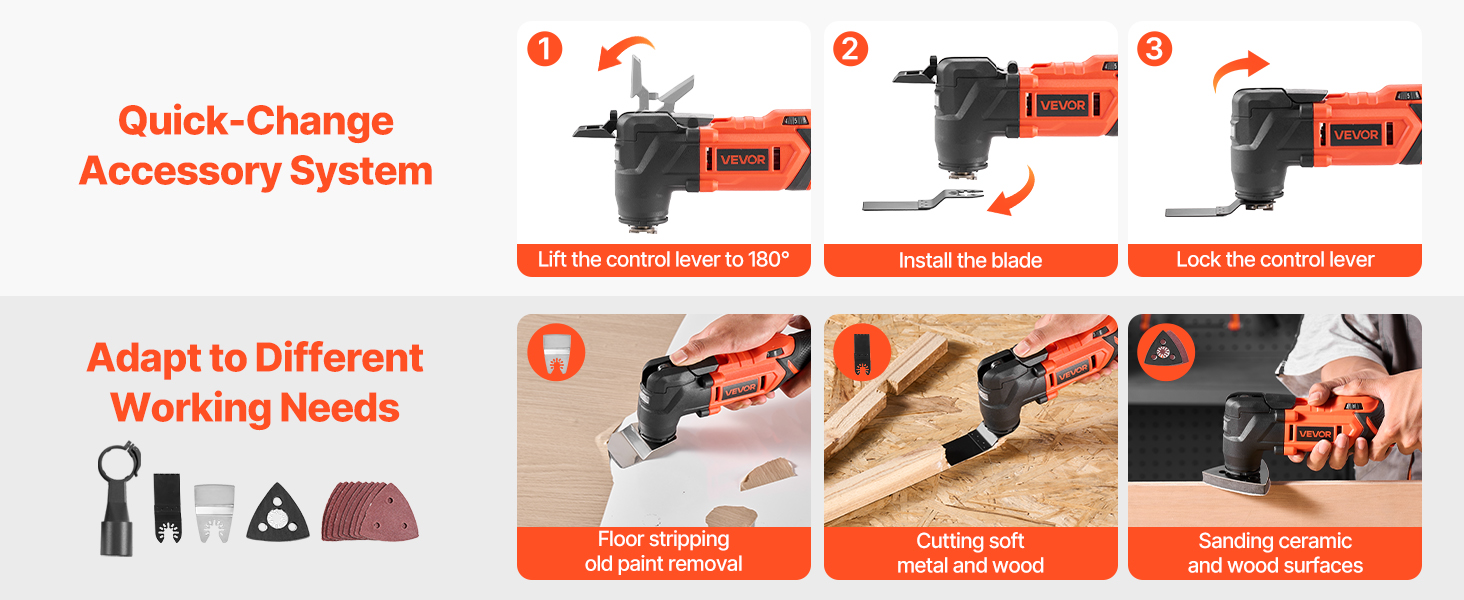 Quick-Change Accessory System

1
VEVOR
Lift the control lever to 180°

2
VEVOR
Install the blade

3
VEVOR
Lock the control lever

Adapt to Different Working Needs

VEVOR
Floor stripping
old paint removal

VEVOR
Cutting soft
metal and wood

VEVOR
Sanding ceramic
and wood surfaces