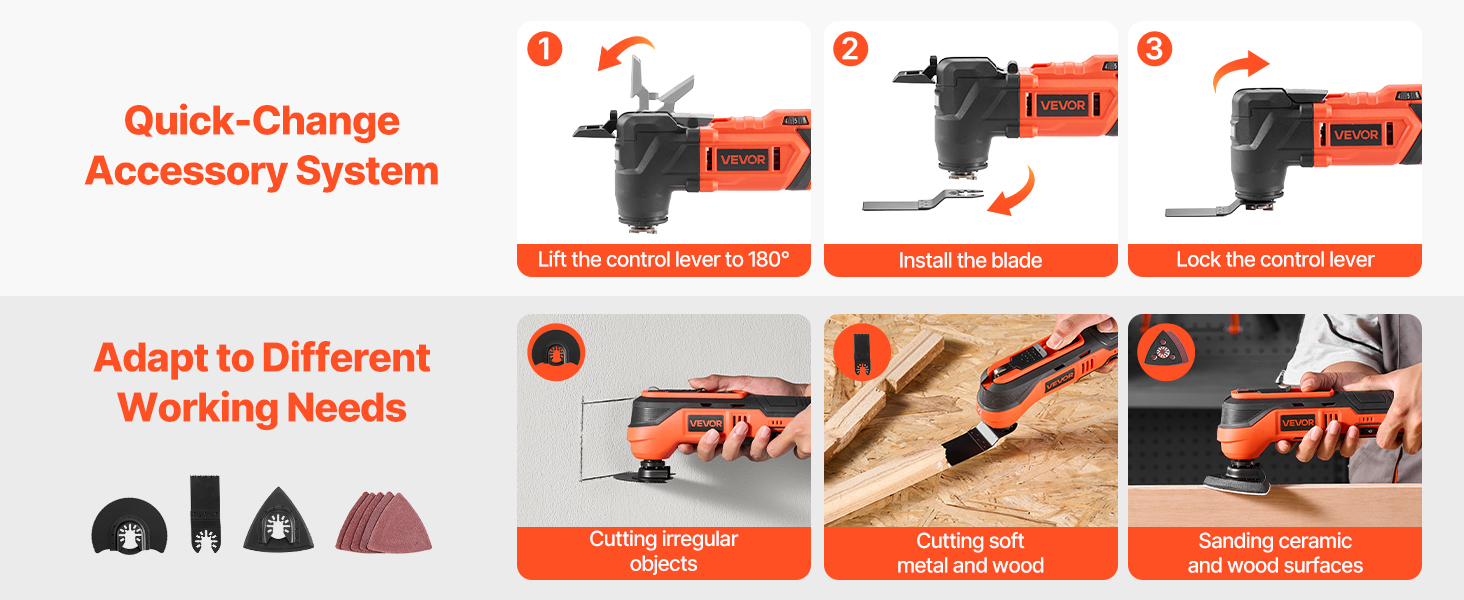 Quick-Change Accessory System

1
VEVOR
Lift the control lever to 180°

2
VEVOR
Install the blade

3
VEVOR
Lock the control lever

Adapt to Different Working Needs

VEVOR
Cutting irregular objects

VEVOR
Cutting soft metal and wood

VEVOR
Sanding ceramic and wood surfaces