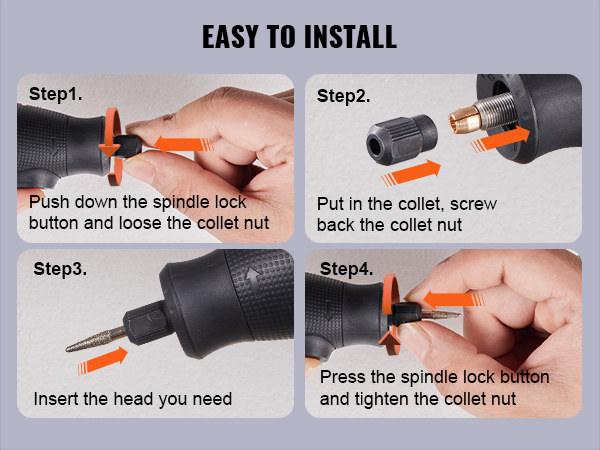 EASY TO INSTALL

Step1.

Push down the spindle lock button and loose the collet nut

Step2.

Put in the collet, screw back the collet nut

Step3.

Insert the head you need

Step4.

Press the spindle lock button and tighten the collet nut