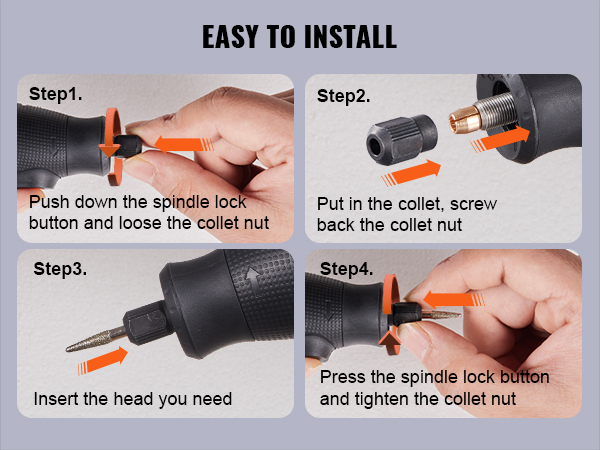 EASY TO INSTALL

Step1.

Push down the spindle lock button and loose the collet nut

Step2.

Put in the collet, screw back the collet nut

Step3.

Insert the head you need

Step4.

Press the spindle lock button and tighten the collet nut