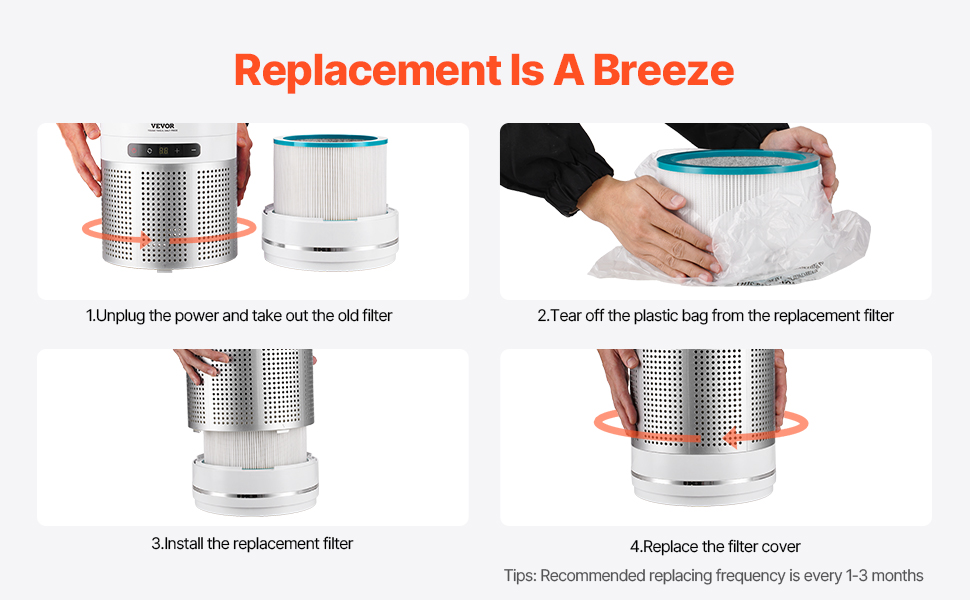 Replacement Is A Breeze

VEVOR

1.Unplug the power and take out the old filter

2.Tear off the plastic bag from the replacement filter

3.Install the replacement filter

4.Replace the filter cover

Tips: Recommended replacing frequency is every 1-3 months