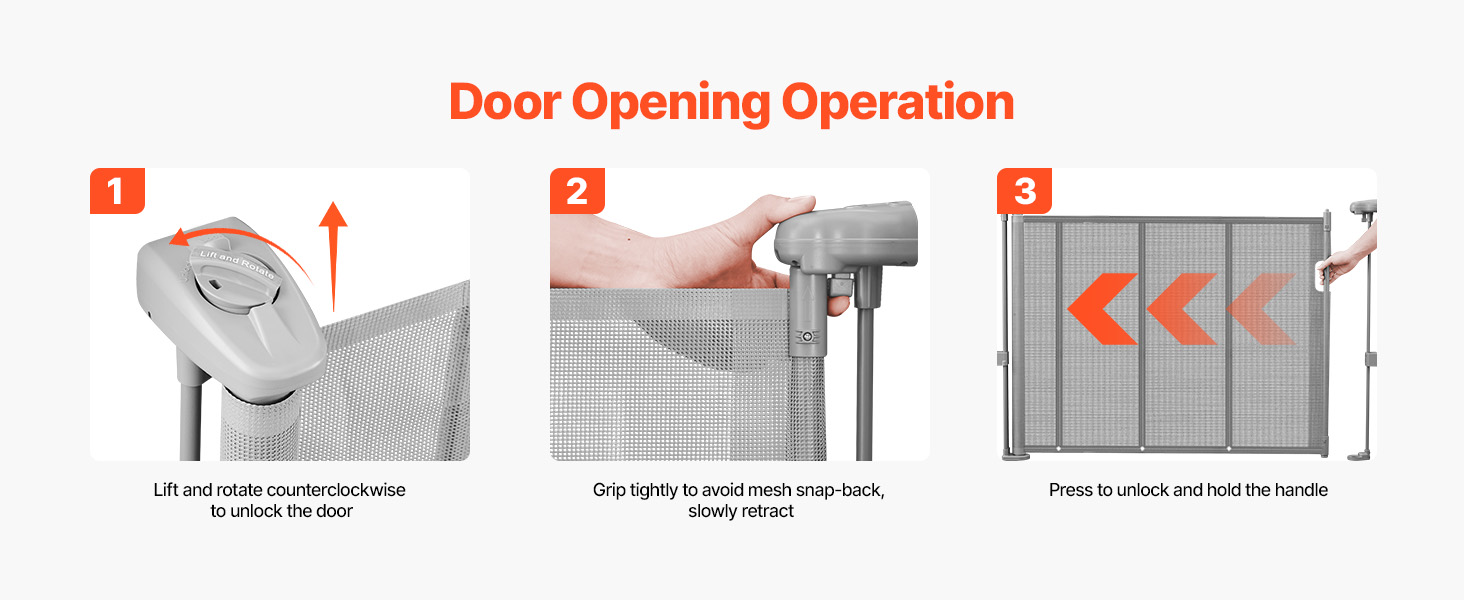 Door Opening Operation

1

Lift and Rotate

Lift and rotate counterclockwise to unlock the door

2

Grip tightly to avoid mesh snap-back, slowly retract

3

Press to unlock and hold the handle