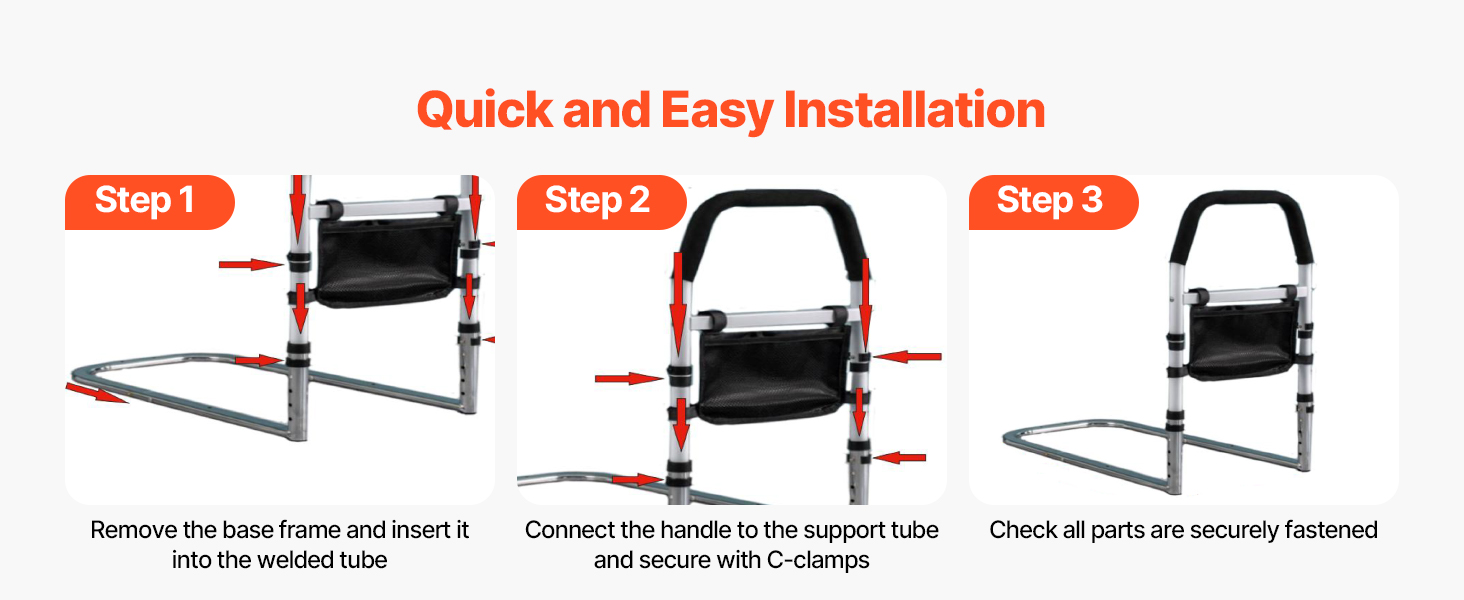 Quick and Easy Installation

Step 1

Remove the base frame and insert it into the welded tube

Step 2

Connect the handle to the support tube and secure with C-clamps

Step 3

Check all parts are securely fastened