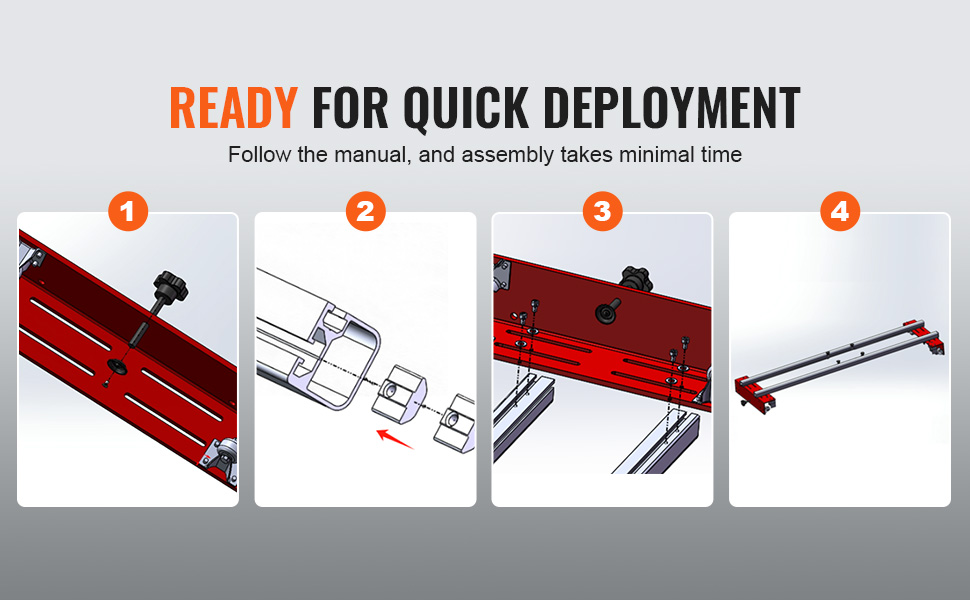 READY FOR QUICK DEPLOYMENT
Follow the manual, and assembly takes minimal time

1

2

3

4