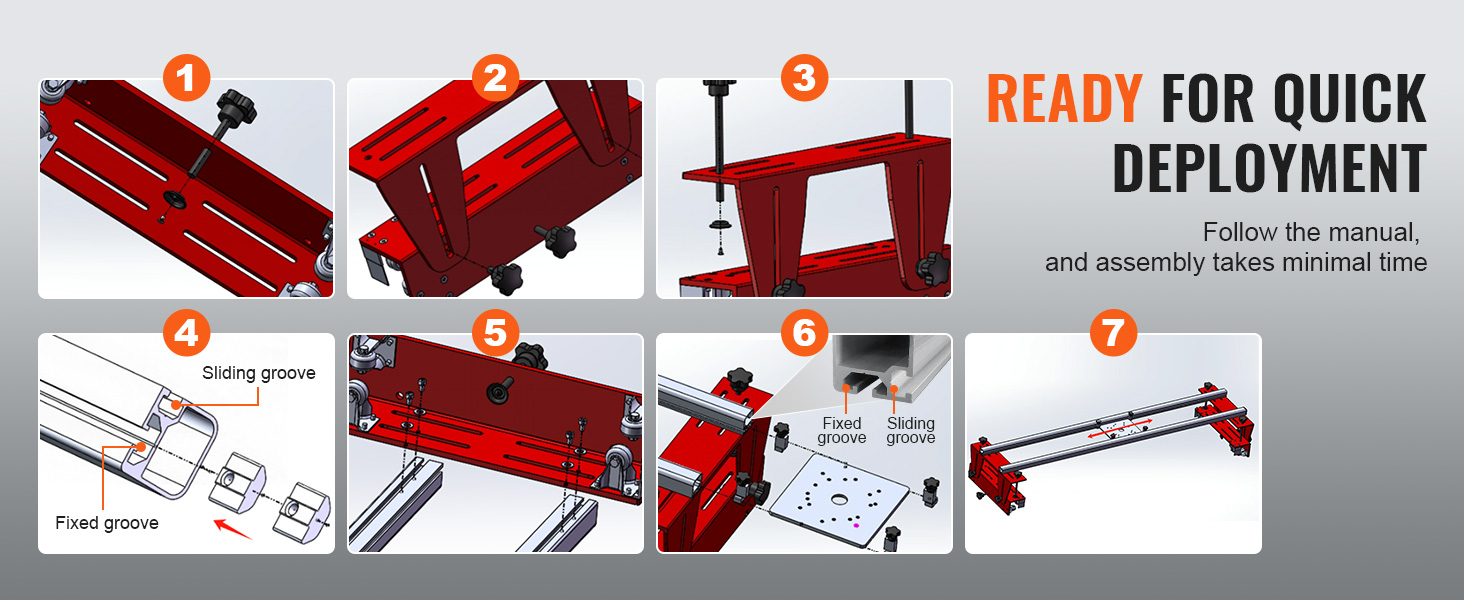 1

2

3

READY FOR QUICK DEPLOYMENT

Follow the manual, and assembly takes minimal time

4

Sliding groove

Fixed groove

5

6

Fixed groove

Sliding groove

7