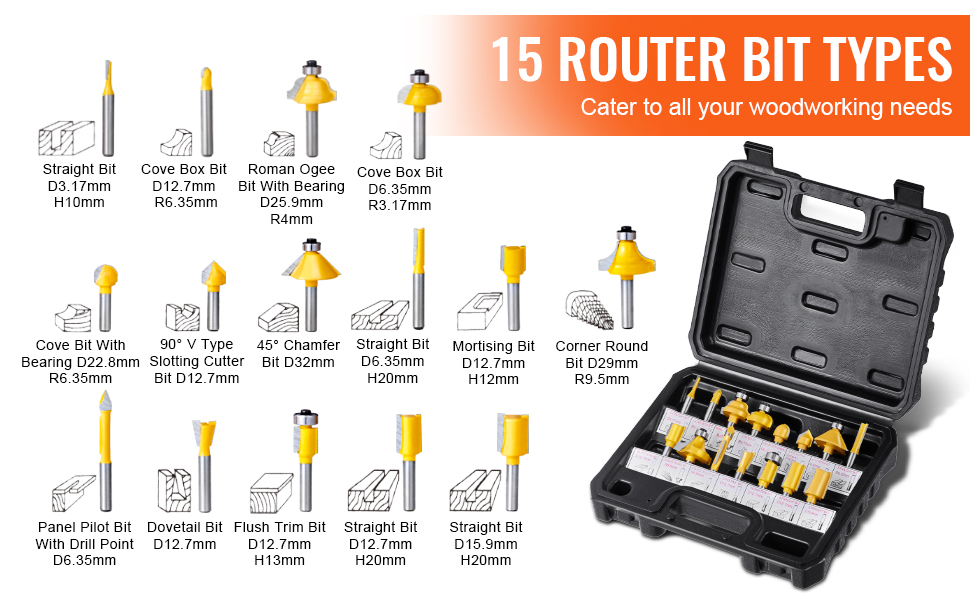 15 ROUTER BIT TYPES
Cater to all your woodworking needs

Straight Bit D3.17mm H10mm

Cove Box Bit D12.7mm R6.35mm

Roman Ogee Bit With Bearing D25.9mm R4mm

Cove Box Bit D6.35mm R3.17mm

Cove Bit With Bearing D22.8mm R6.35mm

90° V Type Slotting Cutter Bit D12.7mm

45° Chamfer Bit D32mm

Straight Bit D6.35mm H20mm

Mortising Bit D12.7mm H12mm

Corner Round Bit D29mm R9.5mm

Panel Pilot Bit With Drill Point D6.35mm

Dovetail Bit D12.7mm

Flush Trim Bit D12.7mm H13mm

Straight Bit D12.7mm H20mm

Straight Bit D15.9mm H20mm