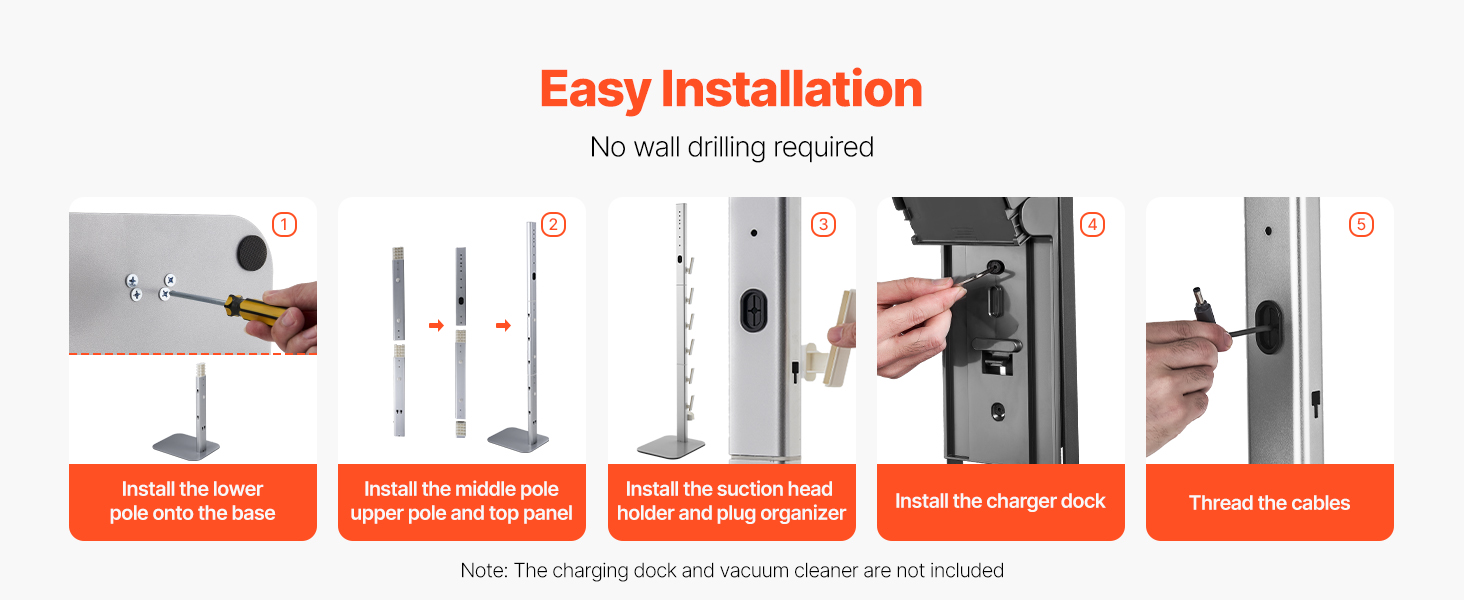 Easy Installation

No wall drilling required

1

Install the lower pole onto the base

2

Install the middle pole upper pole and top panel

3

Install the suction head holder and plug organizer

4

Install the charger dock

5

Thread the cables

Note: The charging dock and vacuum cleaner are not included