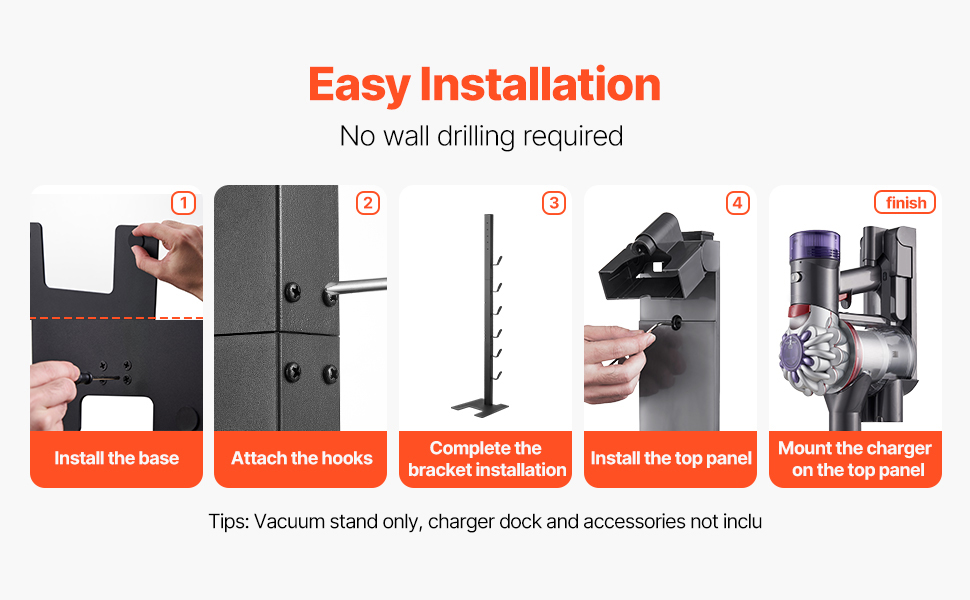 Easy Installation

No wall drilling required

1
Install the base

2
Attach the hooks

3
Complete the bracket installation

4
Install the top panel

finish
Mount the charger on the top panel

Tips: Vacuum stand only, charger dock and accessories not inclu