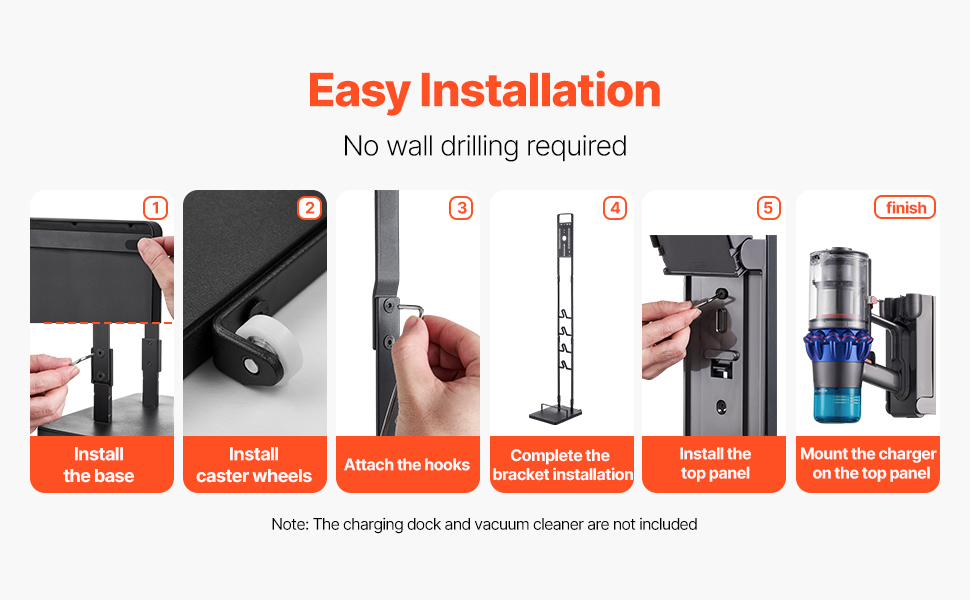 Easy Installation

No wall drilling required

1
Install the base

2
Install caster wheels

3
Attach the hooks

4
Complete the bracket installation

5
Install the top panel

finish
Mount the charger on the top panel

Note: The charging dock and vacuum cleaner are not included