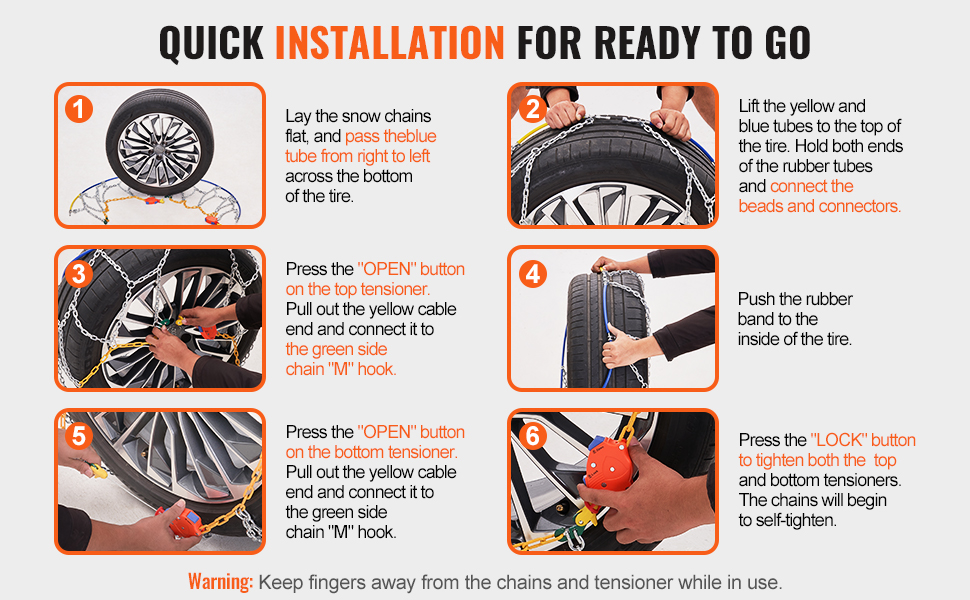 QUICK INSTALLATION FOR READY TO GO

1

Lay the snow chains flat, and pass theblue tube from right to left across the bottom of the tire.

2

Lift the yellow and blue tubes to the top of the tire. Hold both ends of the rubber tubes and connect the beads and connectors.

3

Press the "OPEN" button on the top tensioner. Pull out the yellow cable end and connect it to the green side chain "M" hook.

4

Push the rubber band to the inside of the tire.

5

Press the "OPEN" button on the bottom tensioner. Pull out the yellow cable end and connect it to the green side chain "M" hook.

6

Press the "LOCK" button to tighten both the top and bottom tensioners. The chains will begin to self-tighten.

Warning: Keep fingers away from the chains and tensioner while in use.