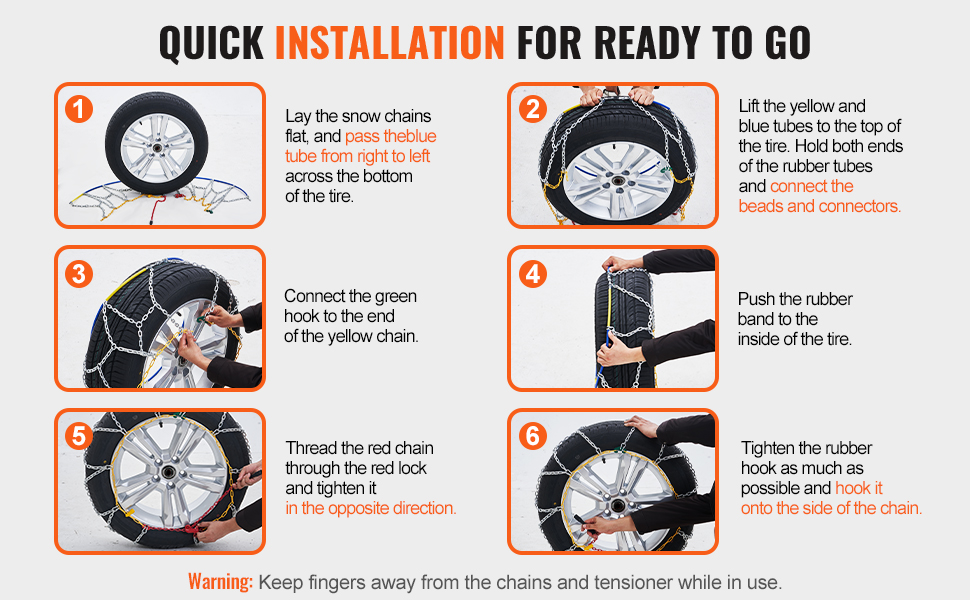 QUICK INSTALLATION FOR READY TO GO

1

Lay the snow chains flat, and pass theblue tube from right to left across the bottom of the tire.

2

Lift the yellow and blue tubes to the top of the tire. Hold both ends of the rubber tubes and connect the beads and connectors.

3

Connect the green hook to the end of the yellow chain.

4

Push the rubber band to the inside of the tire.

5

Thread the red chain through the red lock and tighten it in the opposite direction.

6

Tighten the rubber hook as much as possible and hook it onto the side of the chain.

Warning: Keep fingers away from the chains and tensioner while in use.