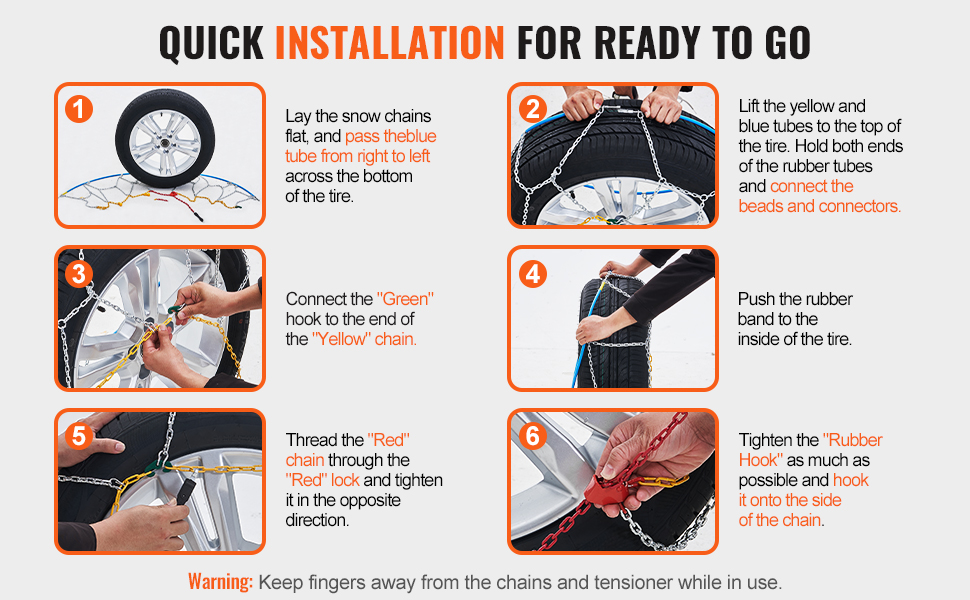 QUICK INSTALLATION FOR READY TO GO

1

Lay the snow chains flat, and pass theblue tube from right to left across the bottom of the tire.

2

Lift the yellow and blue tubes to the top of the tire. Hold both ends of the rubber tubes and connect the beads and connectors.

3

Connect the "Green" hook to the end of the "Yellow" chain.

4

Push the rubber band to the inside of the tire.

5

Thread the "Red" chain through the "Red" lock and tighten it in the opposite direction.

6

Tighten the "Rubber Hook" as much as possible and hook it onto the side of the chain.

Warning: Keep fingers away from the chains and tensioner while in use.