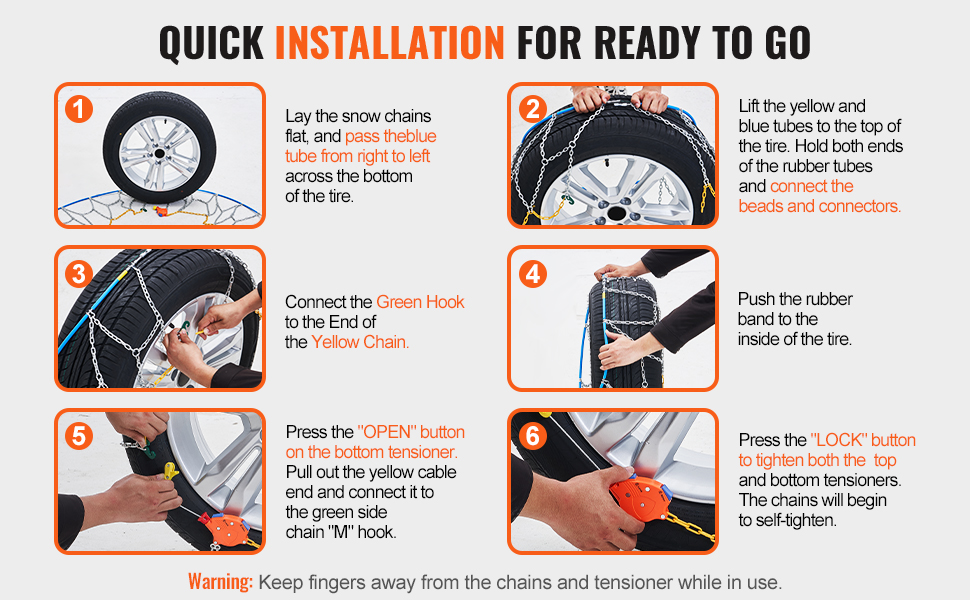 QUICK INSTALLATION FOR READY TO GO

1

Lay the snow chains flat, and pass theblue tube from right to left across the bottom of the tire.

2

Lift the yellow and blue tubes to the top of the tire. Hold both ends of the rubber tubes and connect the beads and connectors.

3

Connect the Green Hook to the End of the Yellow Chain.

4

Push the rubber band to the inside of the tire.

5

Press the "OPEN" button on the bottom tensioner. Pull out the yellow cable end and connect it to the green side chain "M" hook.

6

Press the "LOCK" button to tighten both the top and bottom tensioners. The chains will begin to self-tighten.

Warning: Keep fingers away from the chains and tensioner while in use.