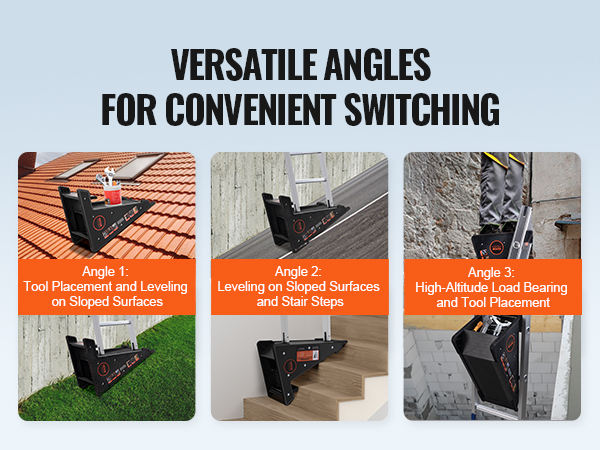 VERSATILE ANGLES
FOR CONVENIENT SWITCHING

Angle 1:
Tool Placement and Leveling on Sloped Surfaces

Angle 2:
Leveling on Sloped Surfaces and Stair Steps

Angle 3:
High-Altitude Load Bearing and Tool Placement