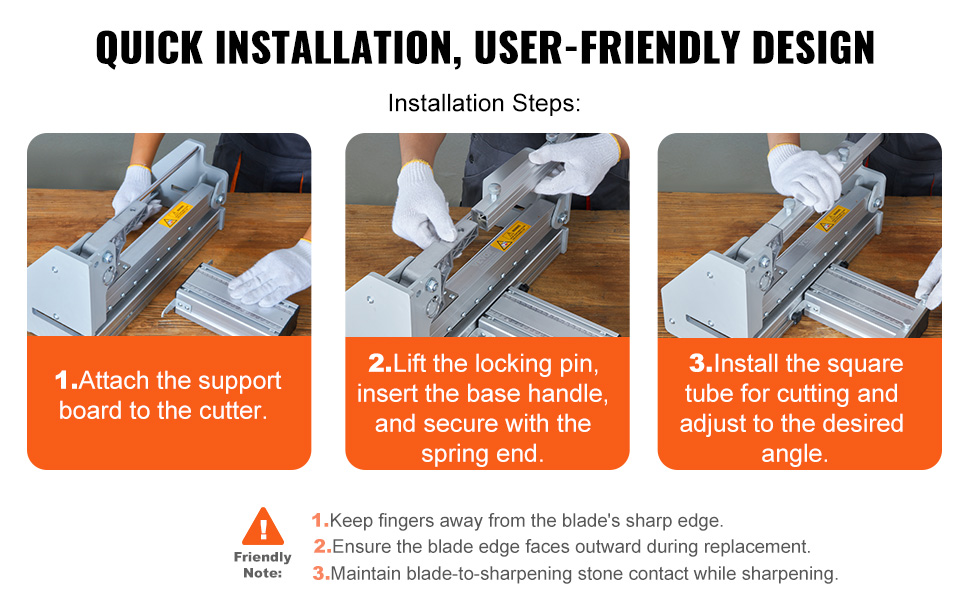 QUICK INSTALLATION, USER-FRIENDLY DESIGN

Installation Steps:

1.Attach the support board to the cutter.

2.Lift the locking pin, insert the base handle, and secure with the spring end.

3.Install the square tube for cutting and adjust to the desired angle.

Friendly Note:

1.Keep fingers away from the blade's sharp edge.
2.Ensure the blade edge faces outward during replacement.
3.Maintain blade-to-sharpening stone contact while sharpening.