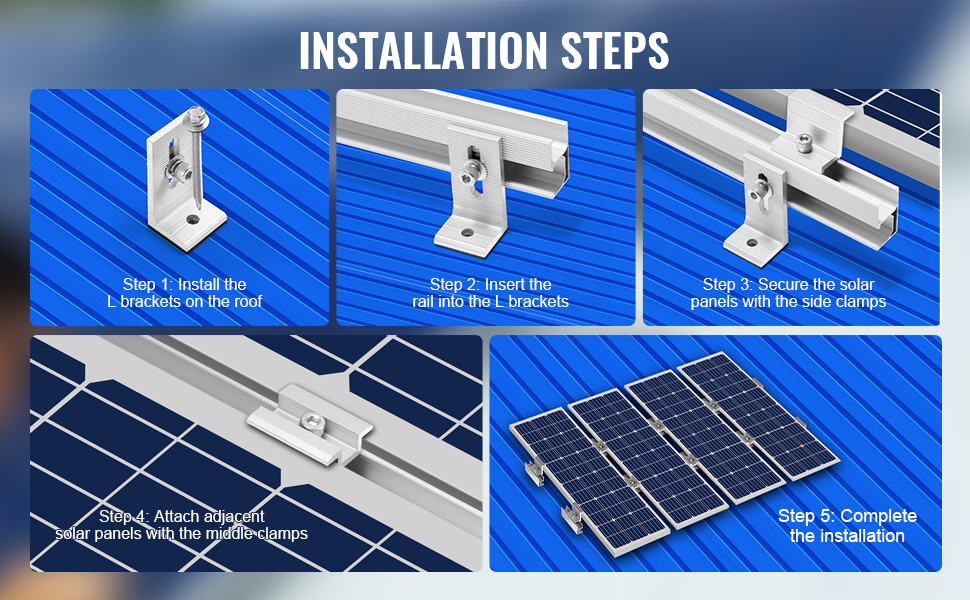 INSTALLATION STEPS

Step 1: Install the L brackets on the roof

Step 2: Insert the rail into the L brackets

Step 3: Secure the solar panels with the side clamps

Step 4: Attach adjacent solar panels with the middle clamps

Step 5: Complete the installation