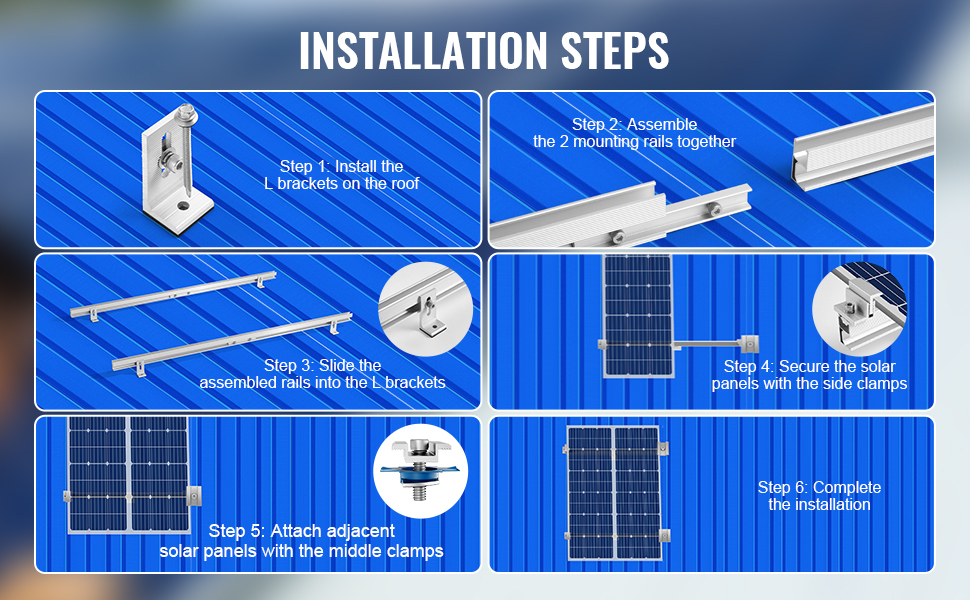 INSTALLATION STEPS

Step 1: Install the L brackets on the roof

Step 2: Assemble the 2 mounting rails together

Step 3: Slide the assembled rails into the L brackets

Step 4: Secure the solar panels with the side clamps

Step 5: Attach adjacent solar panels with the middle clamps

Step 6: Complete the installation