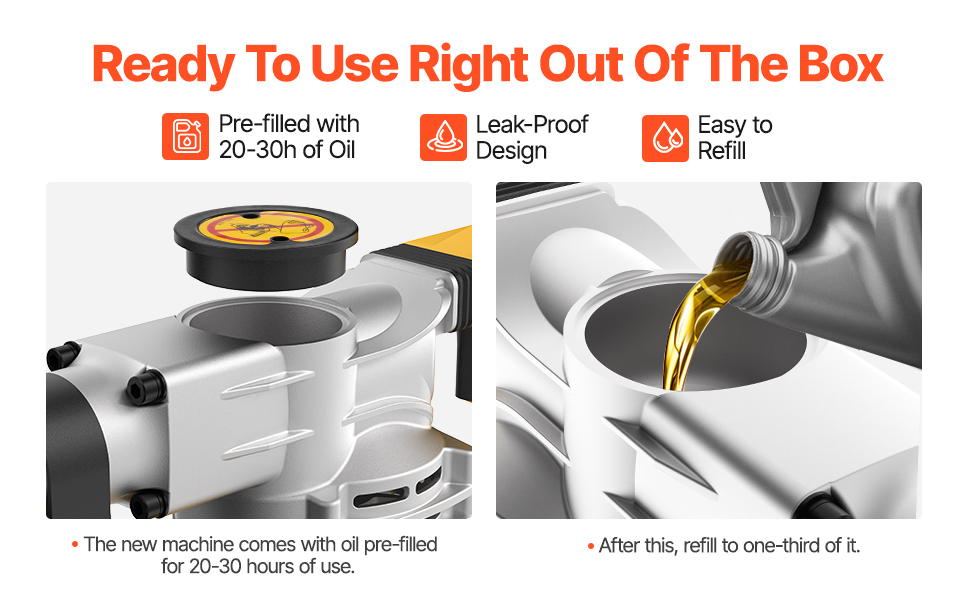 Ready To Use Right Out Of The Box

Pre-filled with 20-30h of Oil

Leak-Proof Design

Easy to Refill

• The new machine comes with oil pre-filled for 20-30 hours of use.

• After this, refill to one-third of it.