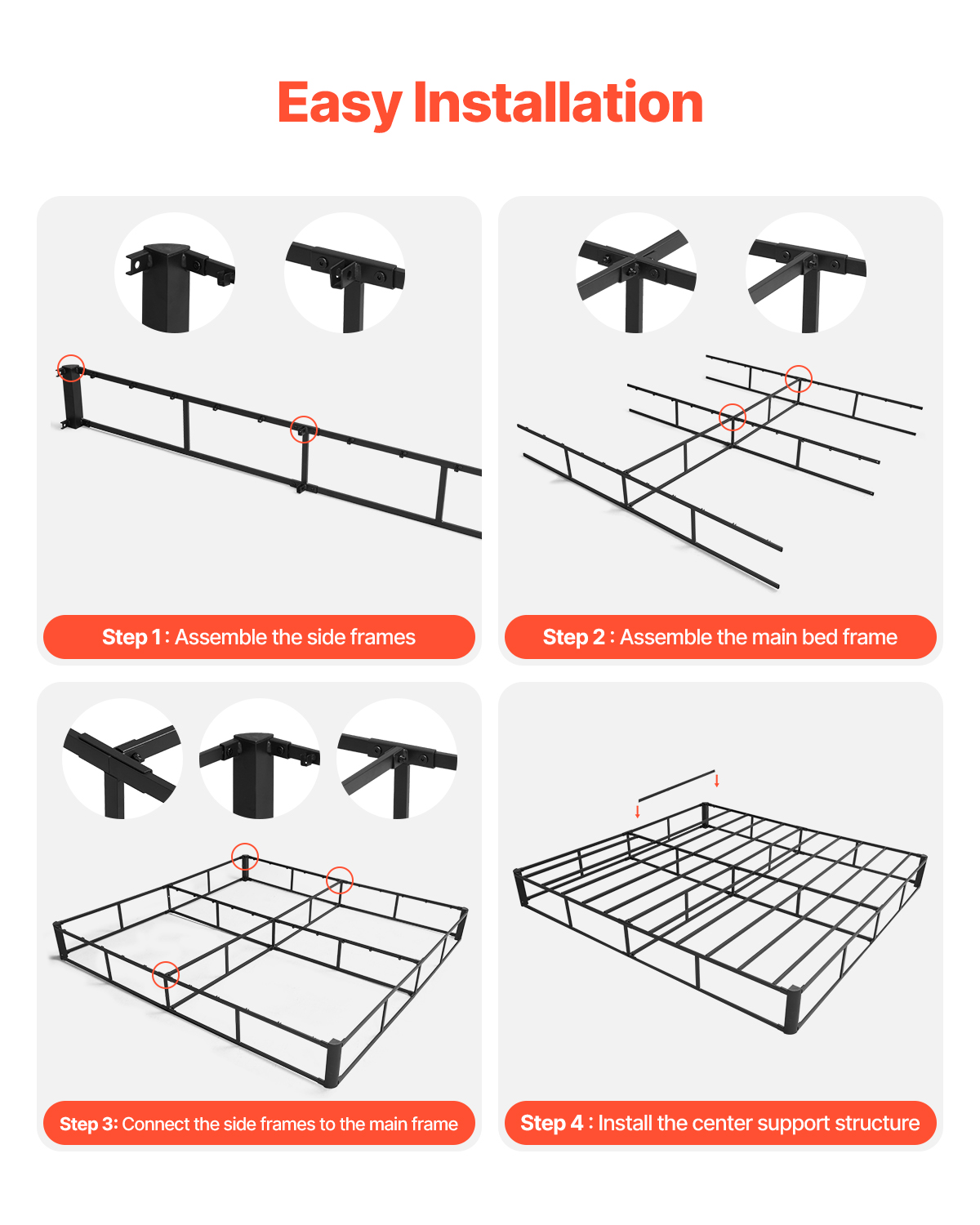 Easy Installation

Step 1 : Assemble the side frames

Step 2 : Assemble the main bed frame

Step 3: Connect the side frames to the main frame

Step 4 : Install the center support structure