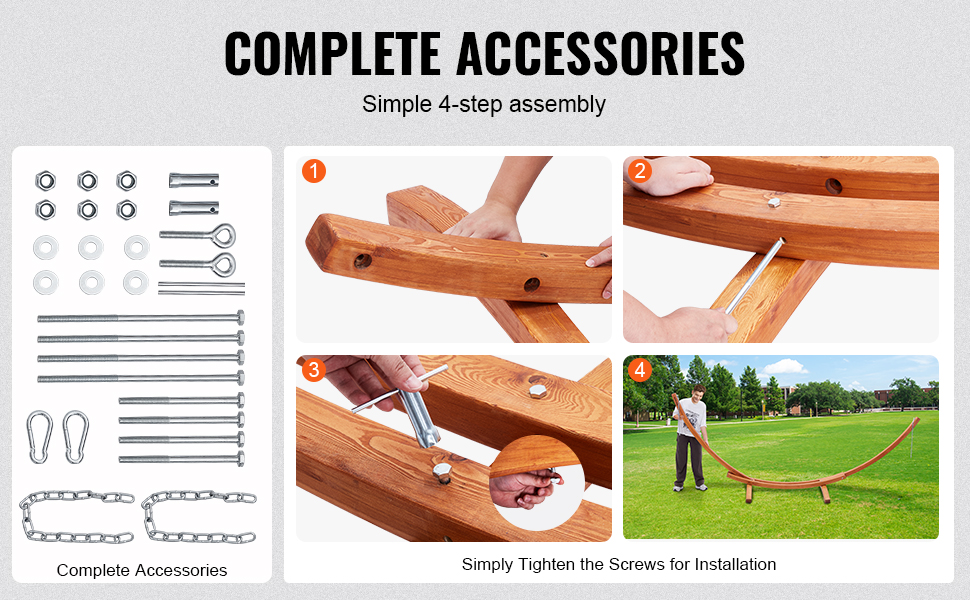 COMPLETE ACCESSORIES

Simple 4-step assembly

Complete Accessories

1

2

3

4

Simply Tighten the Screws for Installation