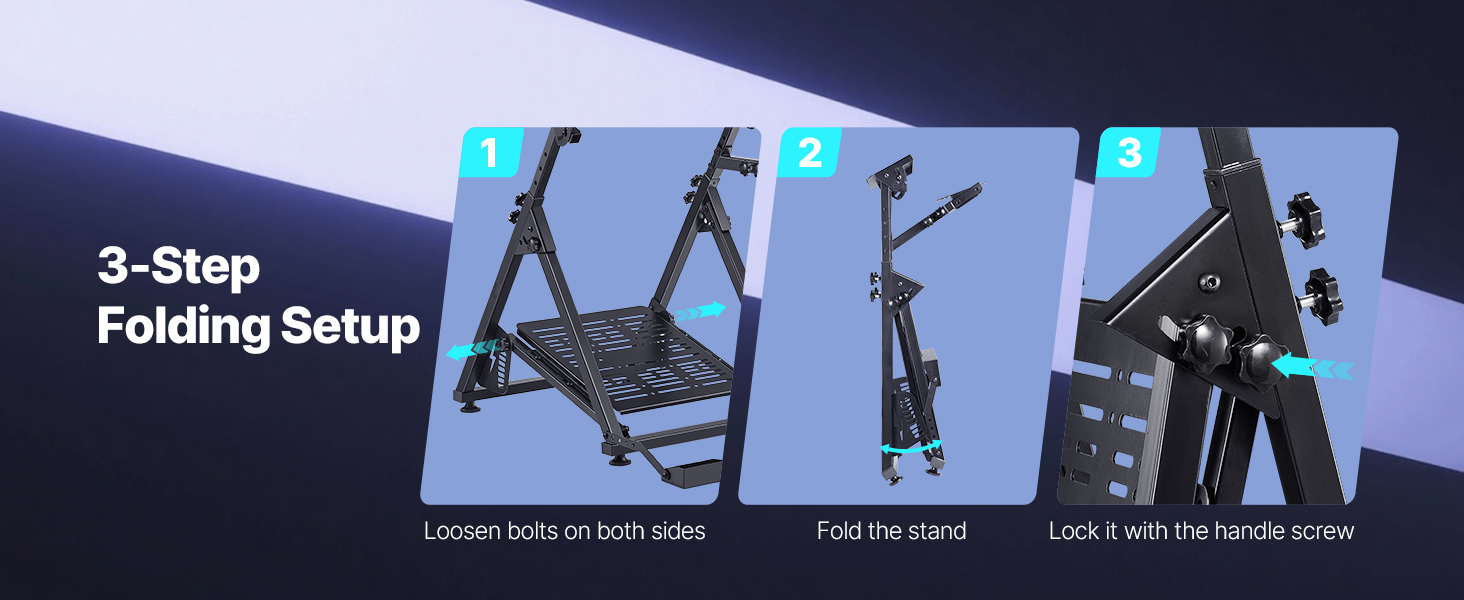 3-Step Folding Setup

1

Loosen bolts on both sides

2

Fold the stand

3

Lock it with the handle screw