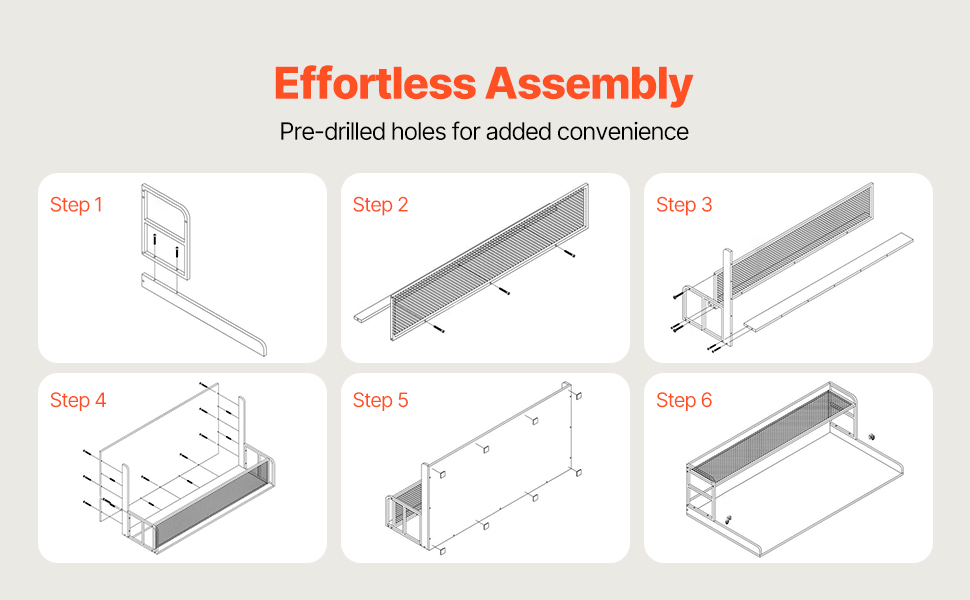 Effortless Assembly

Pre-drilled holes for added convenience

Step 1

Step 2

Step 3

Step 4

Step 5

Step 6