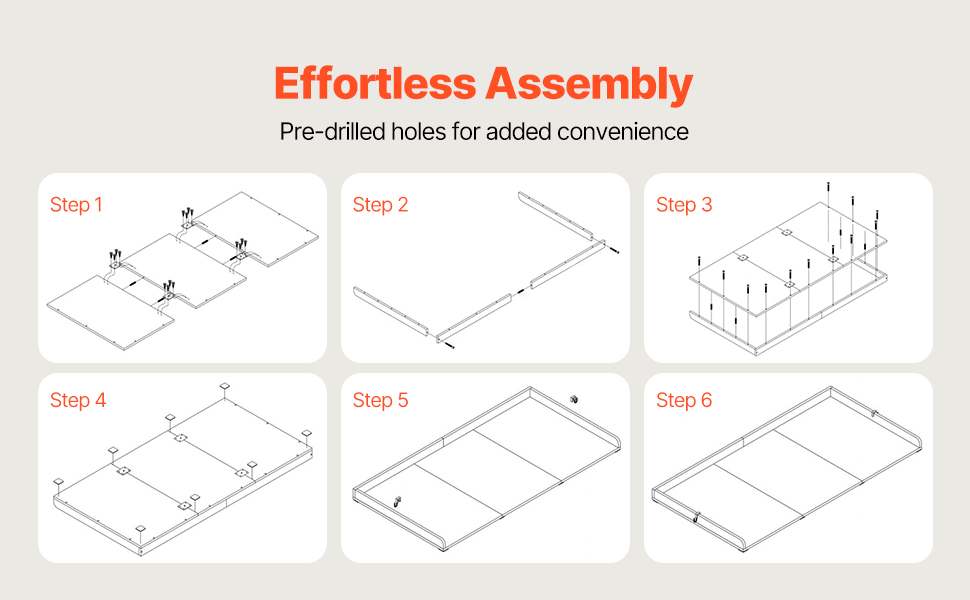 Effortless Assembly

Pre-drilled holes for added convenience

Step 1

Step 2

Step 3

Step 4

Step 5

Step 6