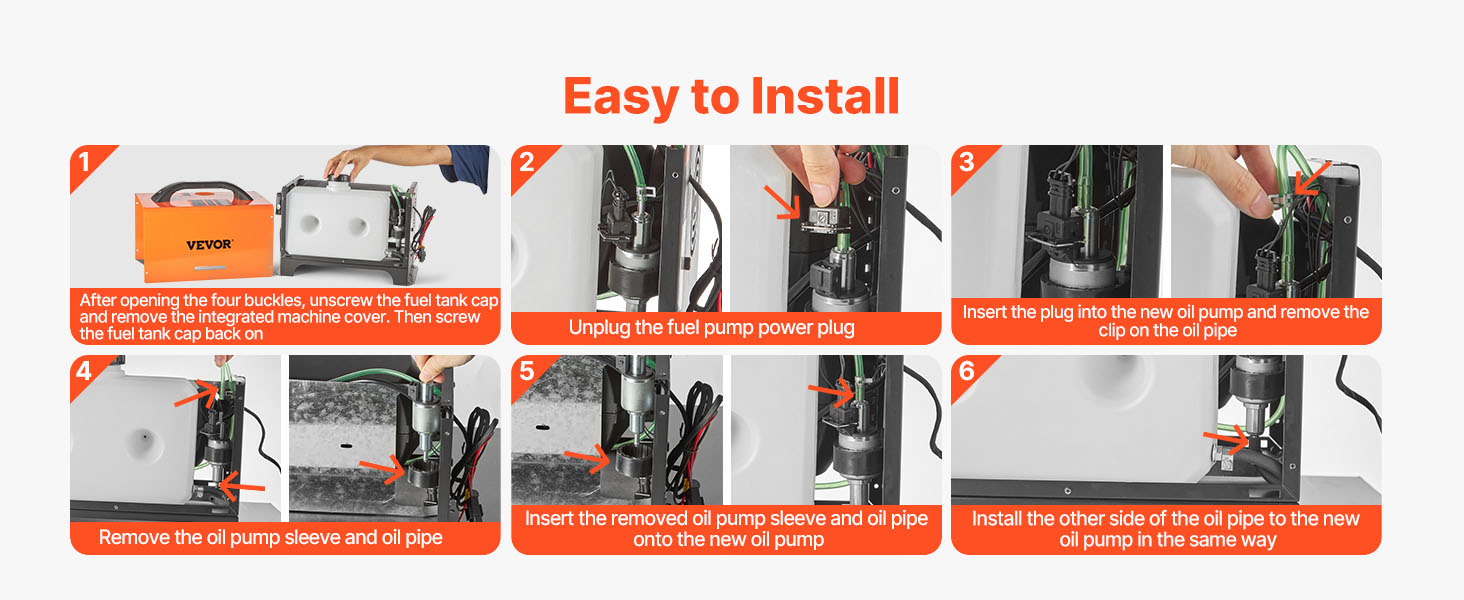 Easy to Install

1
VEVOR
After opening the four buckles, unscrew the fuel tank cap and remove the integrated machine cover. Then screw the fuel tank cap back on

2
Unplug the fuel pump power plug

3
Insert the plug into the new oil pump and remove the clip on the oil pipe

4
Remove the oil pump sleeve and oil pipe

5
Insert the removed oil pump sleeve and oil pipe onto the new oil pump

6
Install the other side of the oil pipe to the new oil pump in the same way