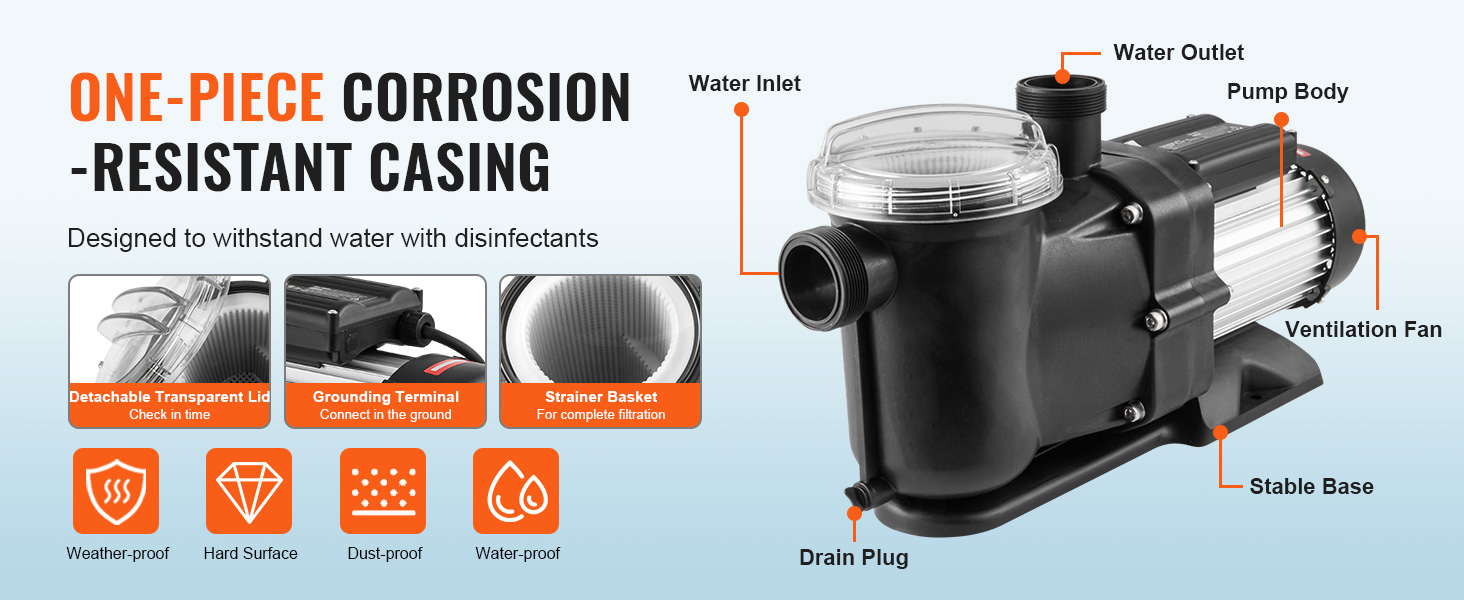 ONE-PIECE CORROSION -RESISTANT CASING

Designed to withstand water with disinfectants

Detachable Transparent Lid
Check in time

Grounding Terminal
Connect in the ground

Strainer Basket
For complete filtration

Weather-proof

Hard Surface

Dust-proof

Water-proof

Water Inlet

Water Outlet

Pump Body

Ventilation Fan

Stable Base

Drain Plug