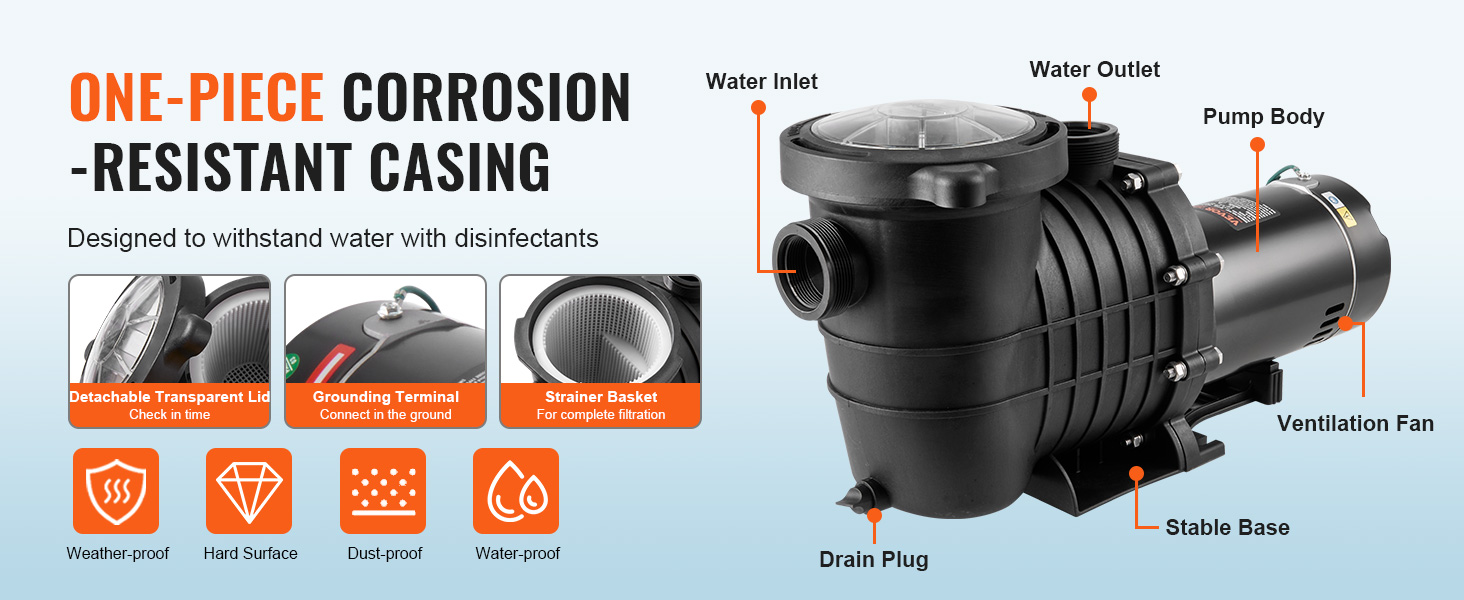 ONE-PIECE CORROSION -RESISTANT CASING

Designed to withstand water with disinfectants

Detachable Transparent Lid
Check in time

Grounding Terminal
Connect in the ground

Strainer Basket
For complete filtration

Weather-proof

Hard Surface

Dust-proof

Water-proof

Water Inlet

Water Outlet

Pump Body

Ventilation Fan

Stable Base

Drain Plug